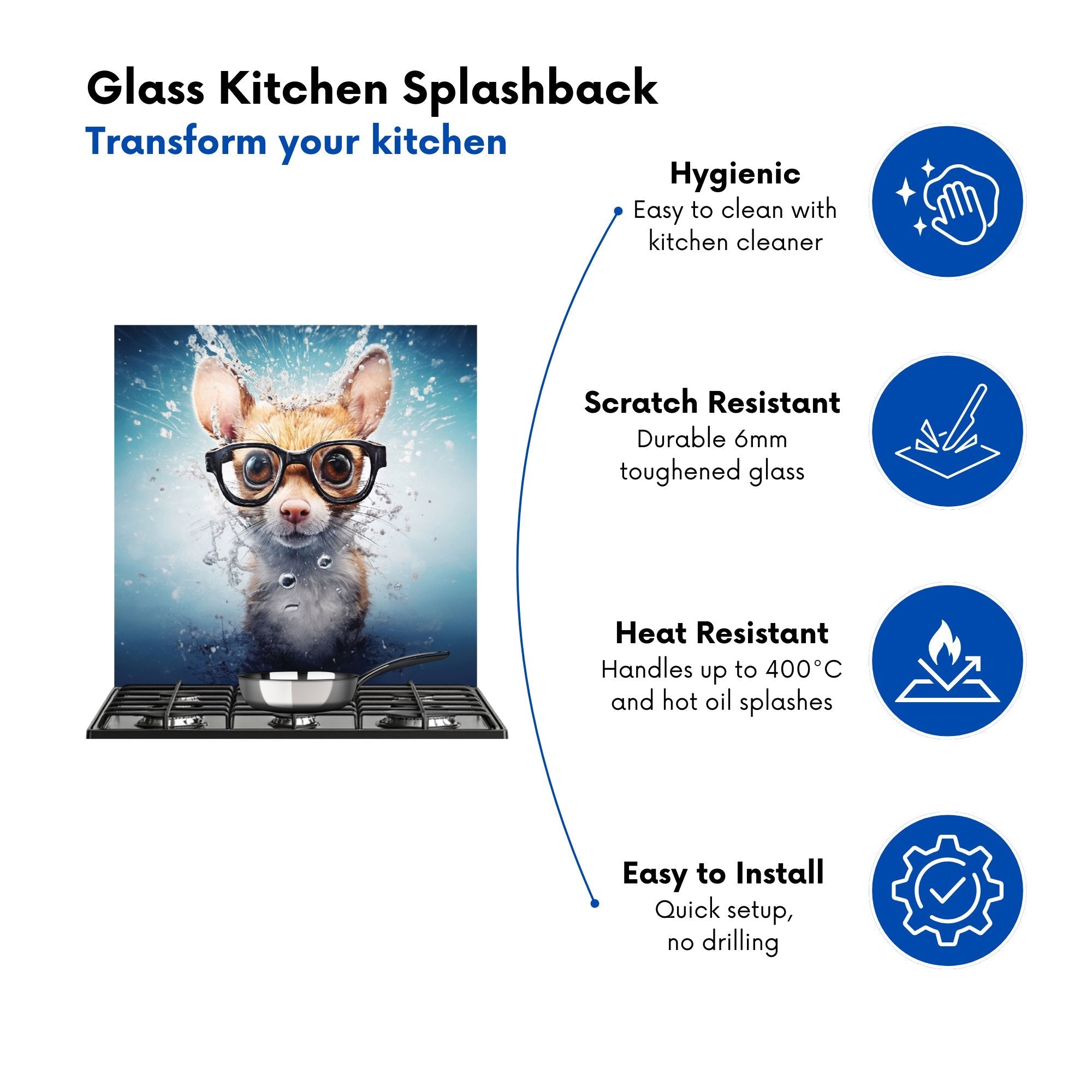 Glass Kitchen Splashback
Transform your kitchen

Hygienic
Easy to clean with kitchen cleaner

Scratch Resistant
Durable 6mm toughened glass

Heat Resistant
Handles up to 400°C and hot oil splashes

Easy to Install
Quick setup, no drilling