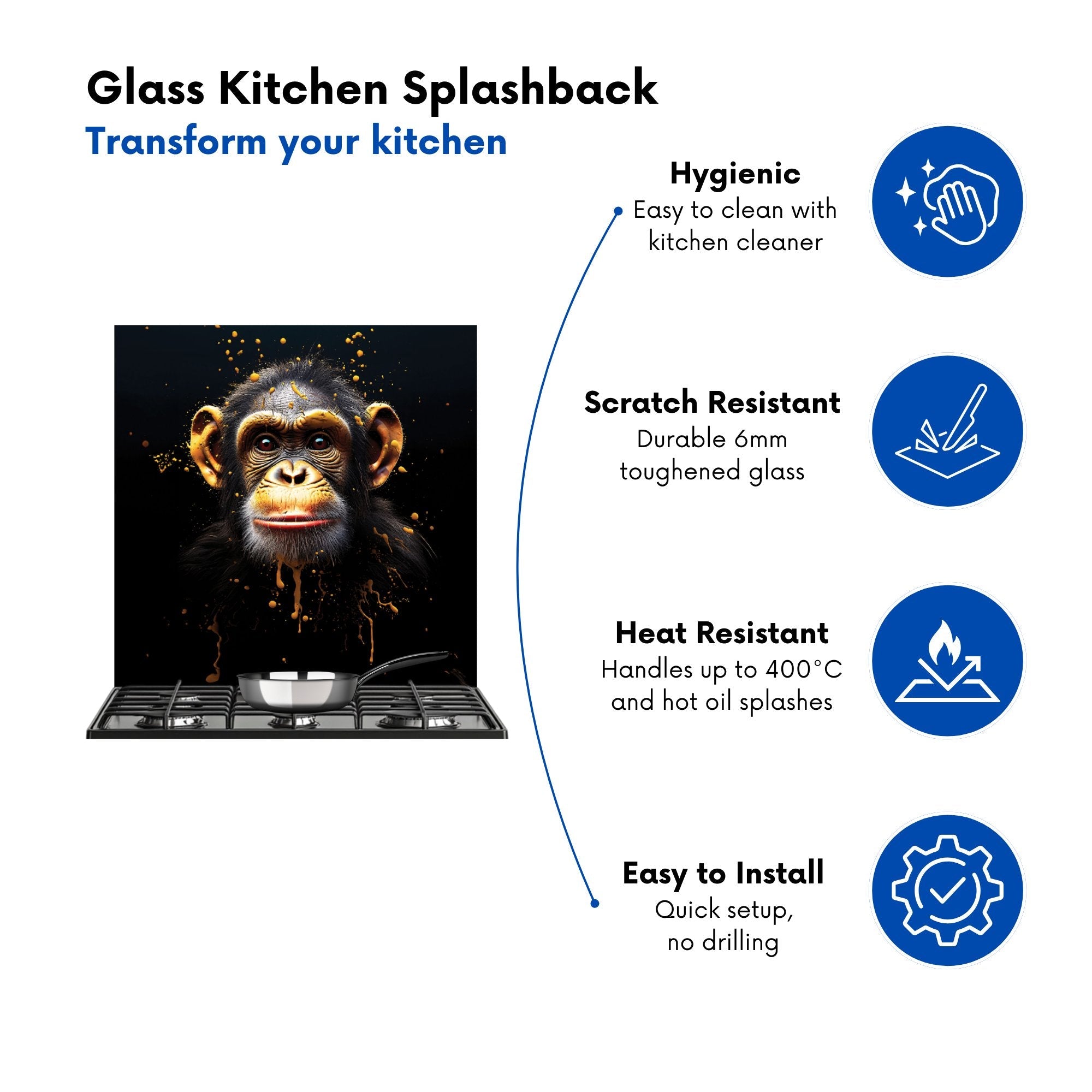 Glass Kitchen Splashback
Transform your kitchen

Hygienic
Easy to clean with kitchen cleaner

Scratch Resistant
Durable 6mm toughened glass

Heat Resistant
Handles up to 400°C and hot oil splashes

Easy to Install
Quick setup, no drilling