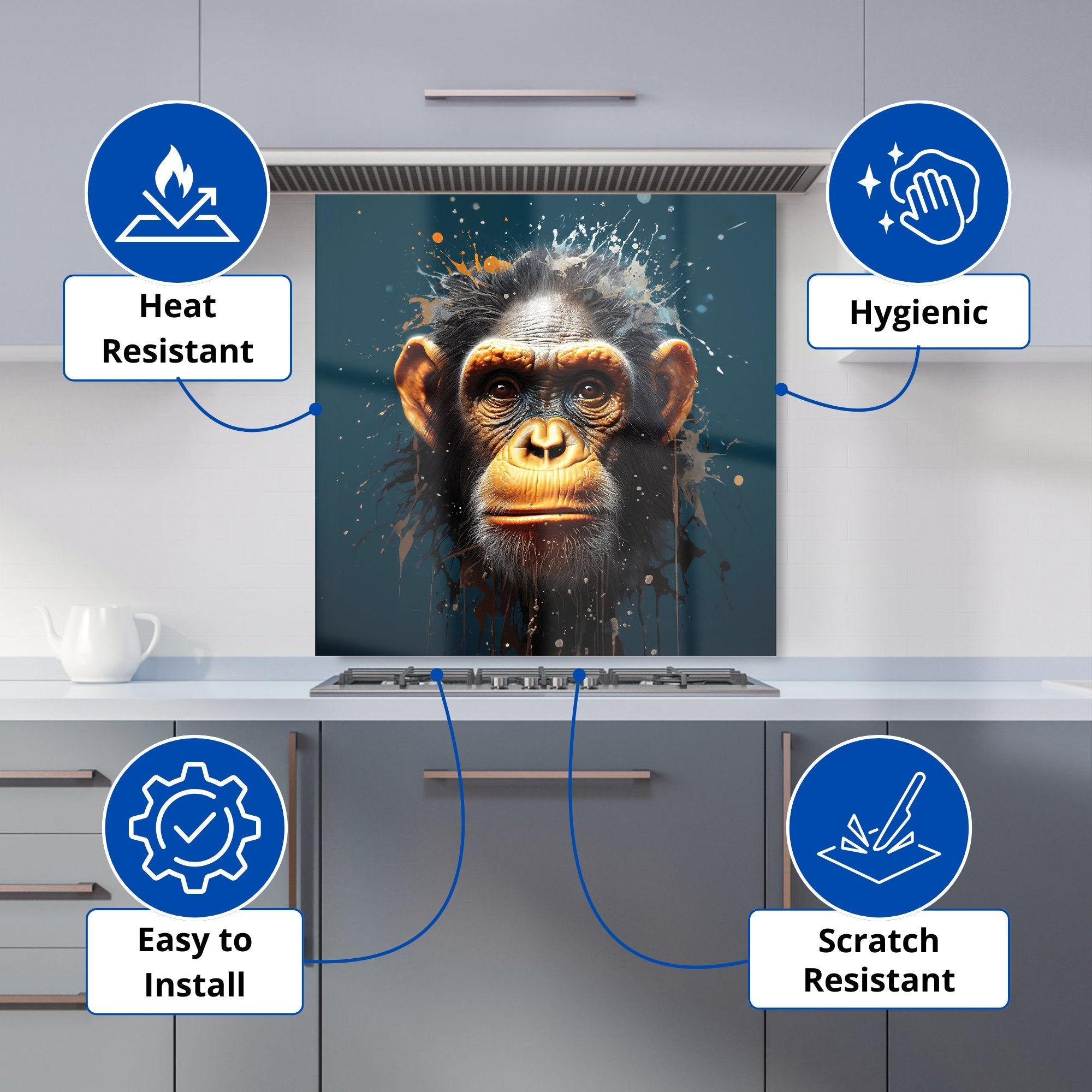 Heat Resistant

Hygienic

Easy to Install

Scratch Resistant