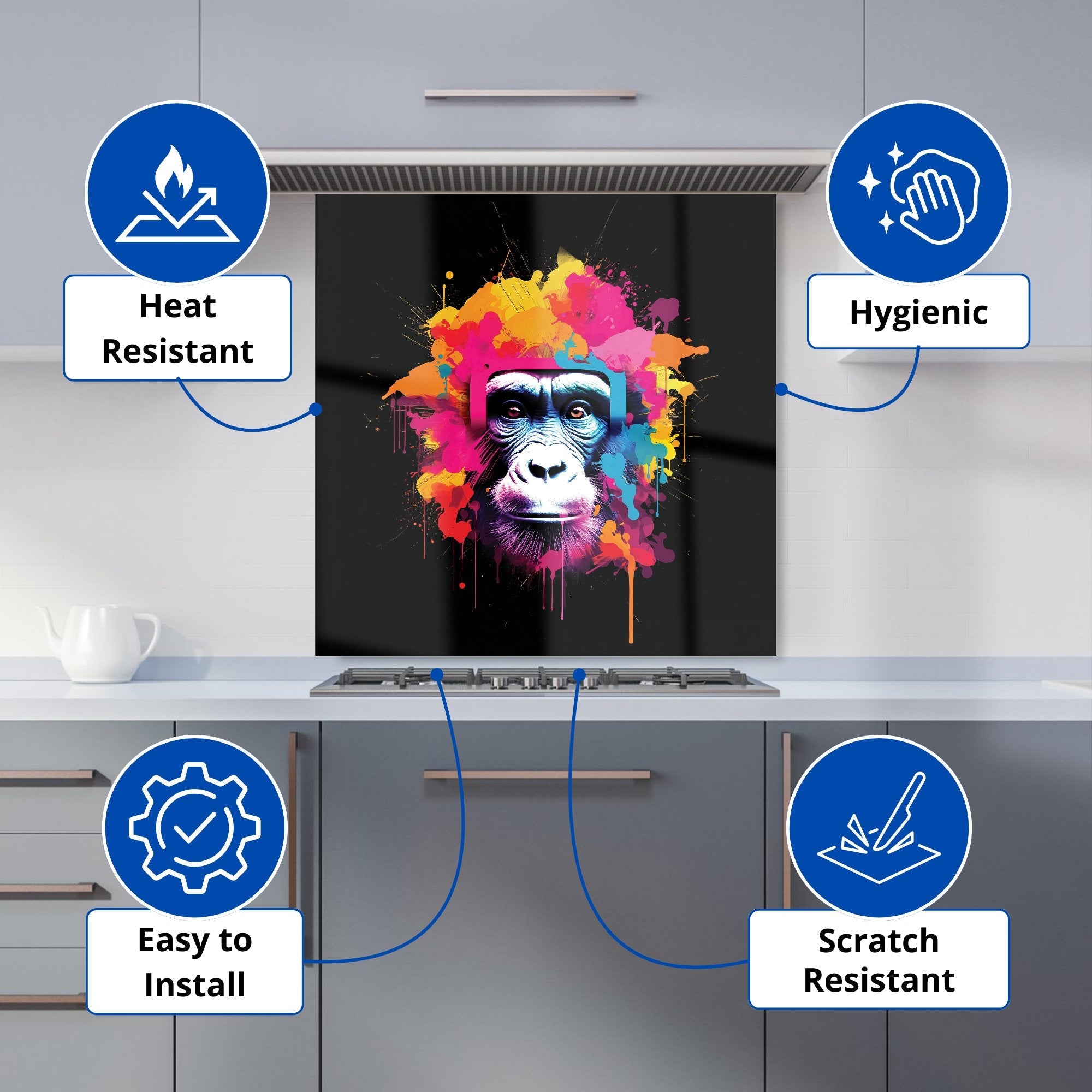 Heat Resistant

Hygienic

Easy to Install

Scratch Resistant