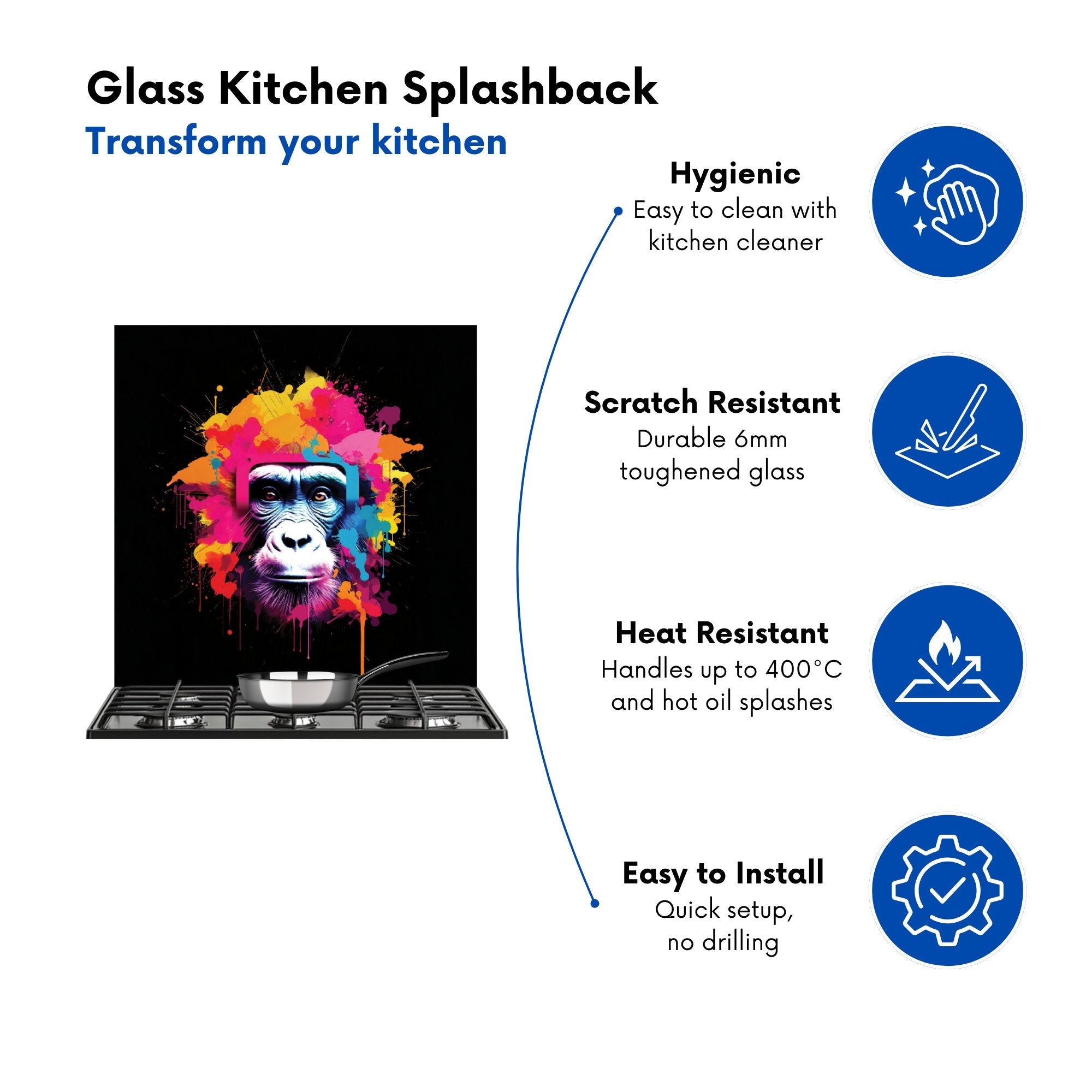 Glass Kitchen Splashback
Transform your kitchen

Hygienic
Easy to clean with kitchen cleaner

Scratch Resistant
Durable 6mm toughened glass

Heat Resistant
Handles up to 400°C and hot oil splashes

Easy to Install
Quick setup, no drilling