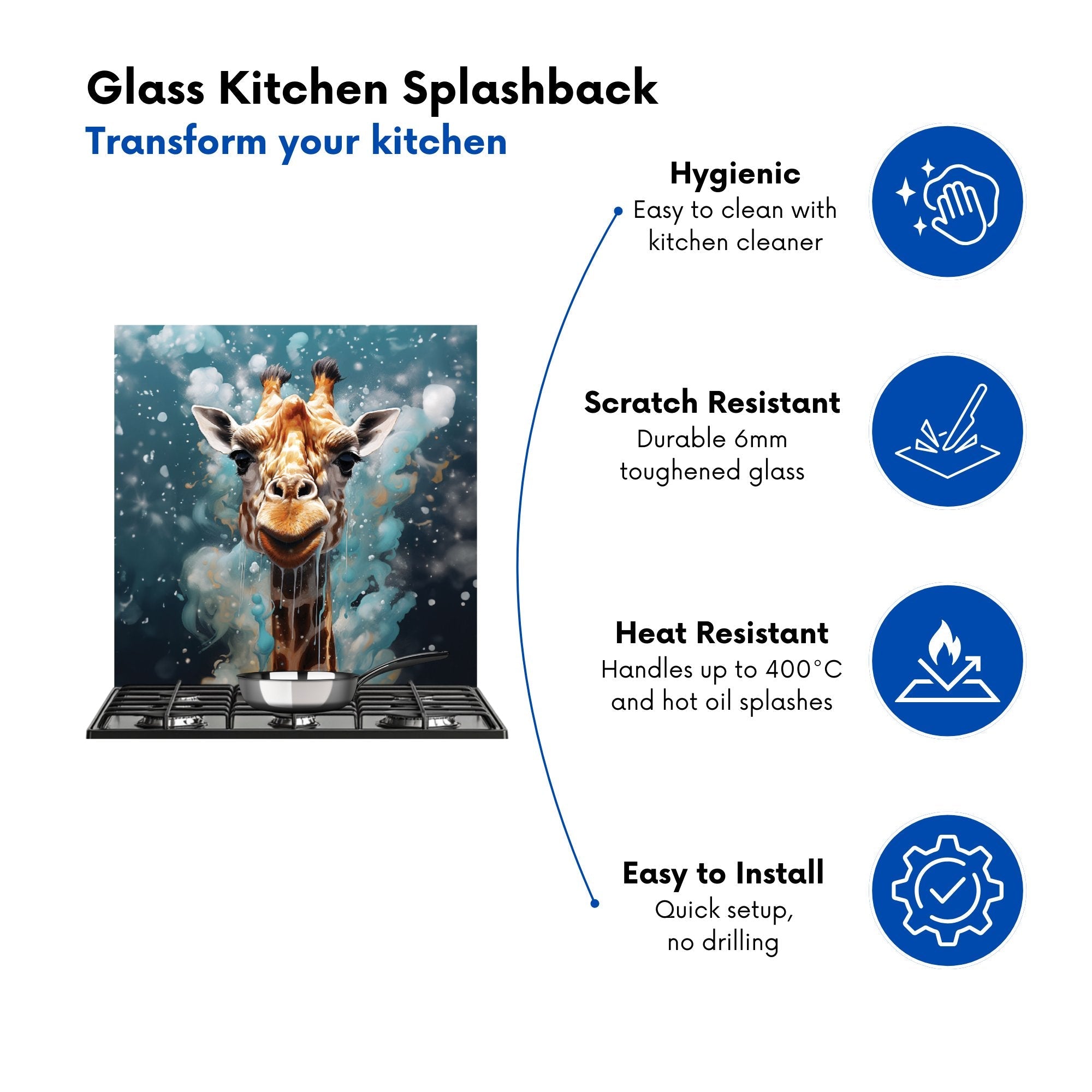 Glass Kitchen Splashback
Transform your kitchen

Hygienic
Easy to clean with kitchen cleaner

Scratch Resistant
Durable 6mm toughened glass

Heat Resistant
Handles up to 400°C and hot oil splashes

Easy to Install
Quick setup, no drilling