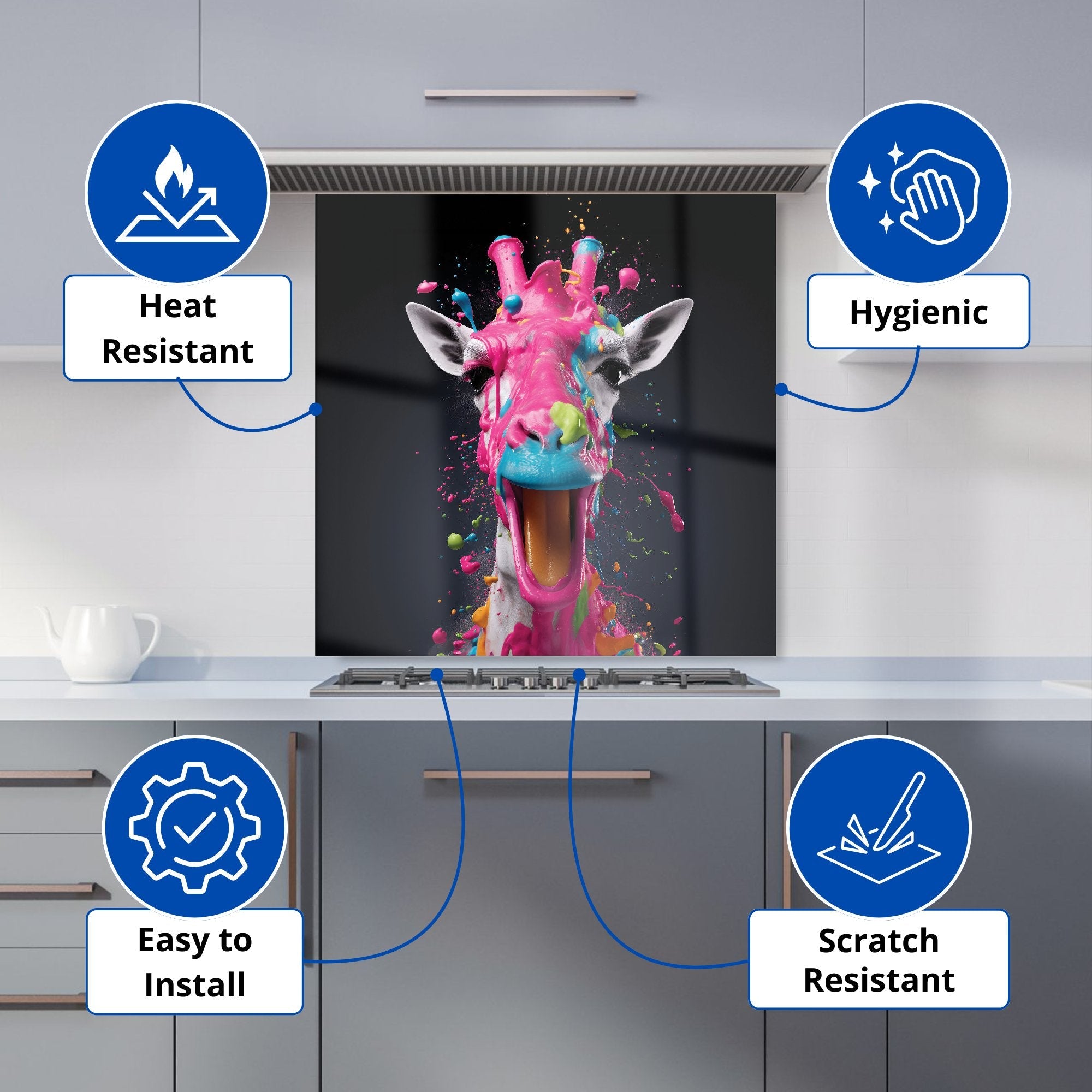 Heat Resistant

Hygienic

Easy to Install

Scratch Resistant