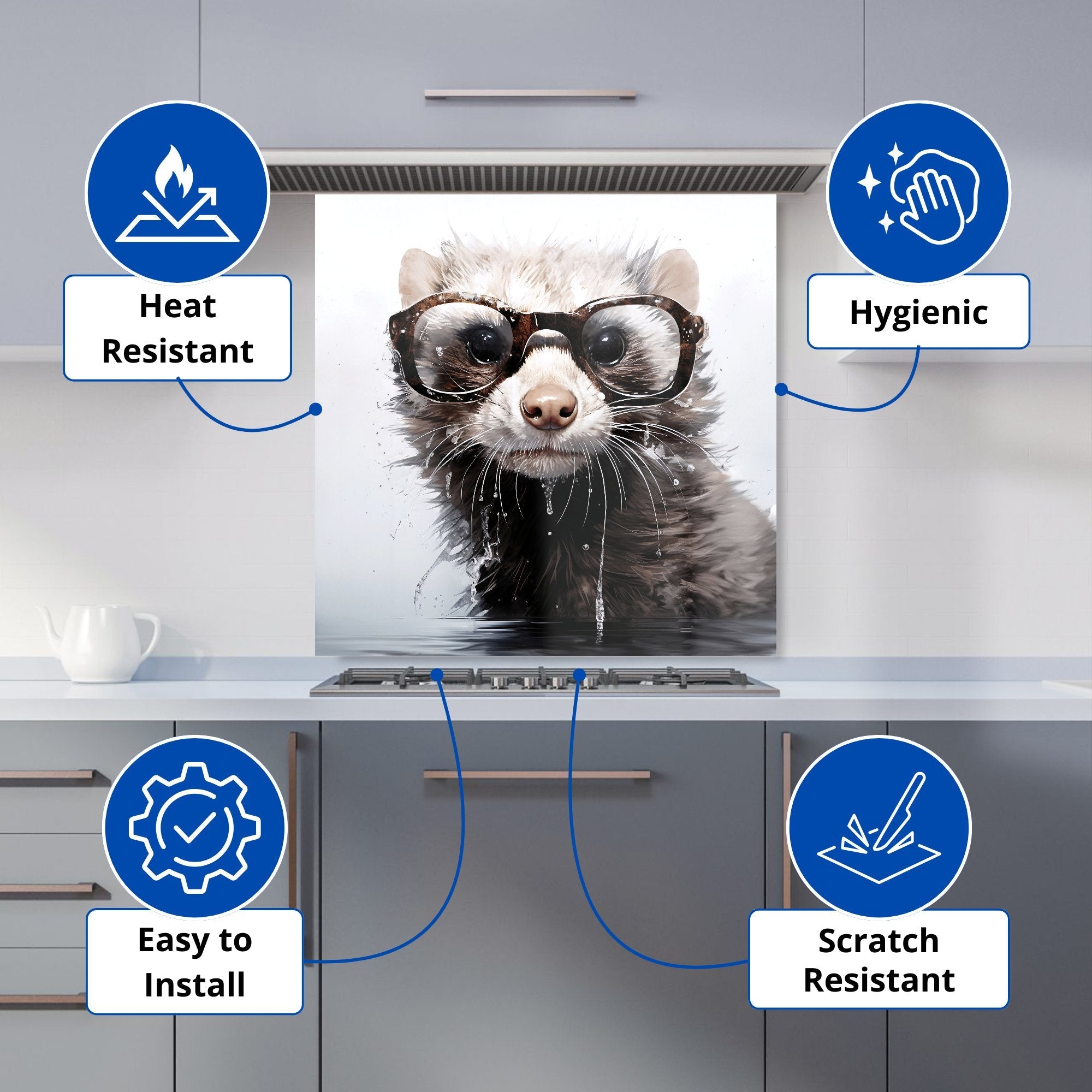 Heat Resistant

Hygienic

Easy to Install

Scratch Resistant