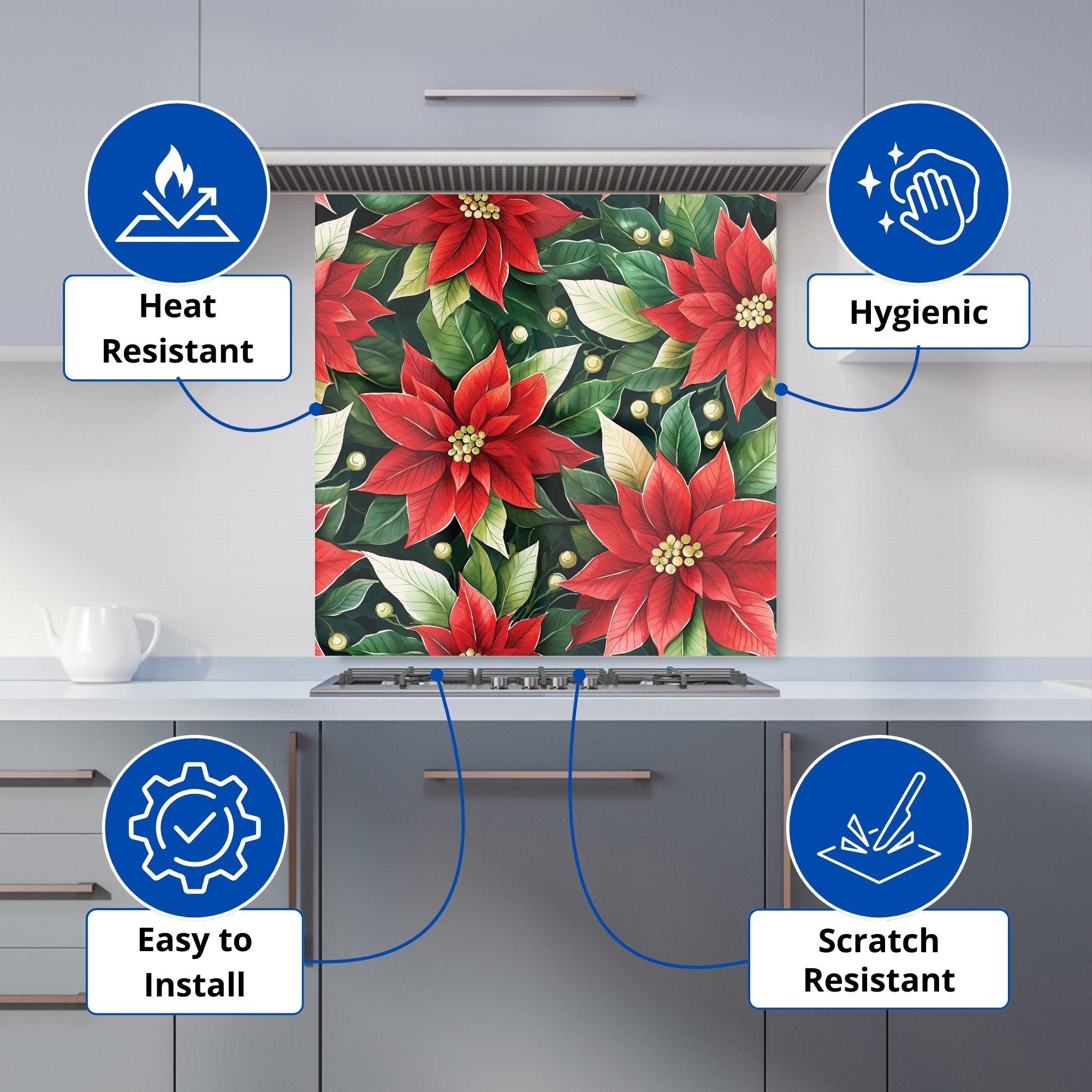 Heat Resistant

Hygienic

Easy to Install

Scratch Resistant