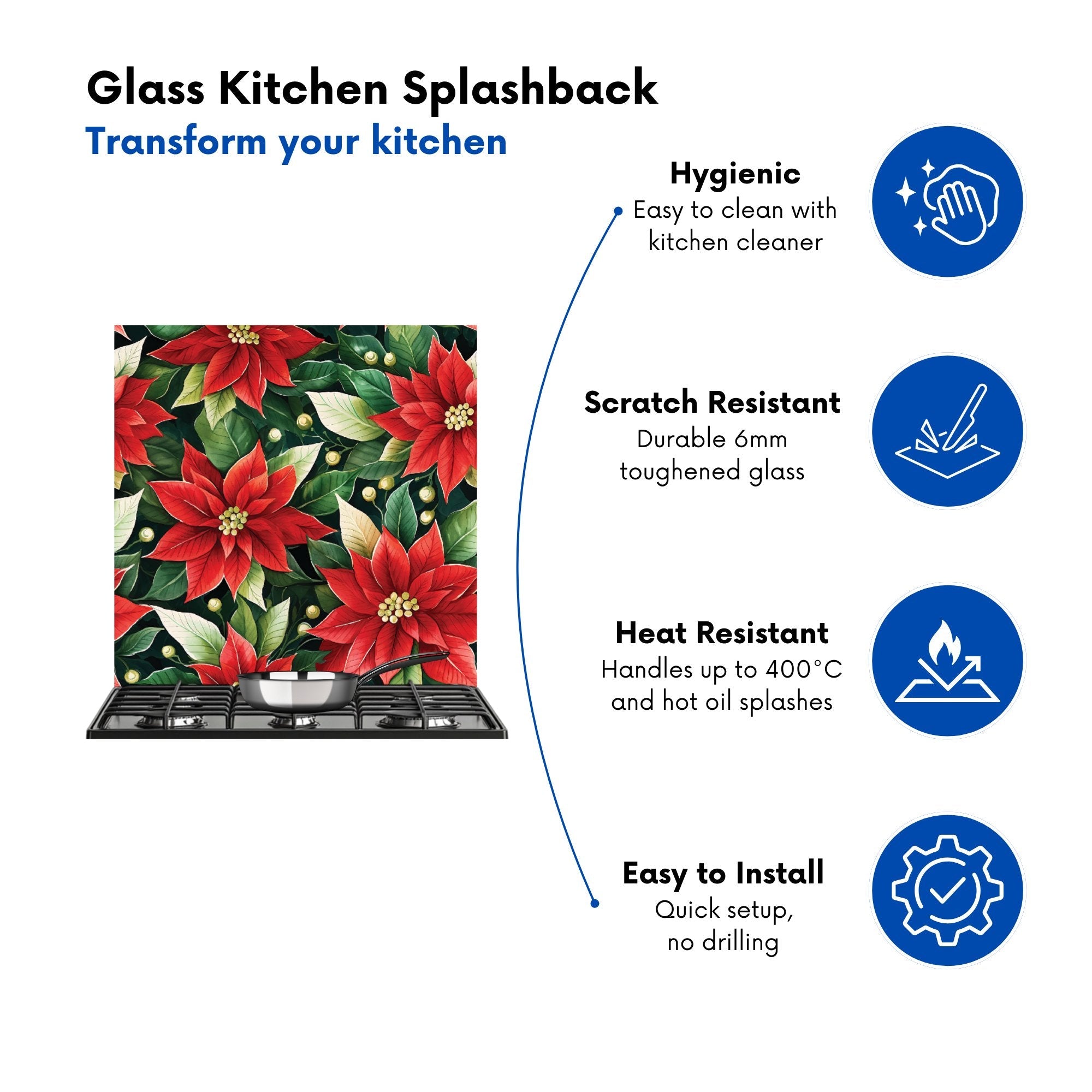 Glass Kitchen Splashback
Transform your kitchen

Hygienic
Easy to clean with kitchen cleaner

Scratch Resistant
Durable 6mm toughened glass

Heat Resistant
Handles up to 400°C and hot oil splashes

Easy to Install
Quick setup, no drilling