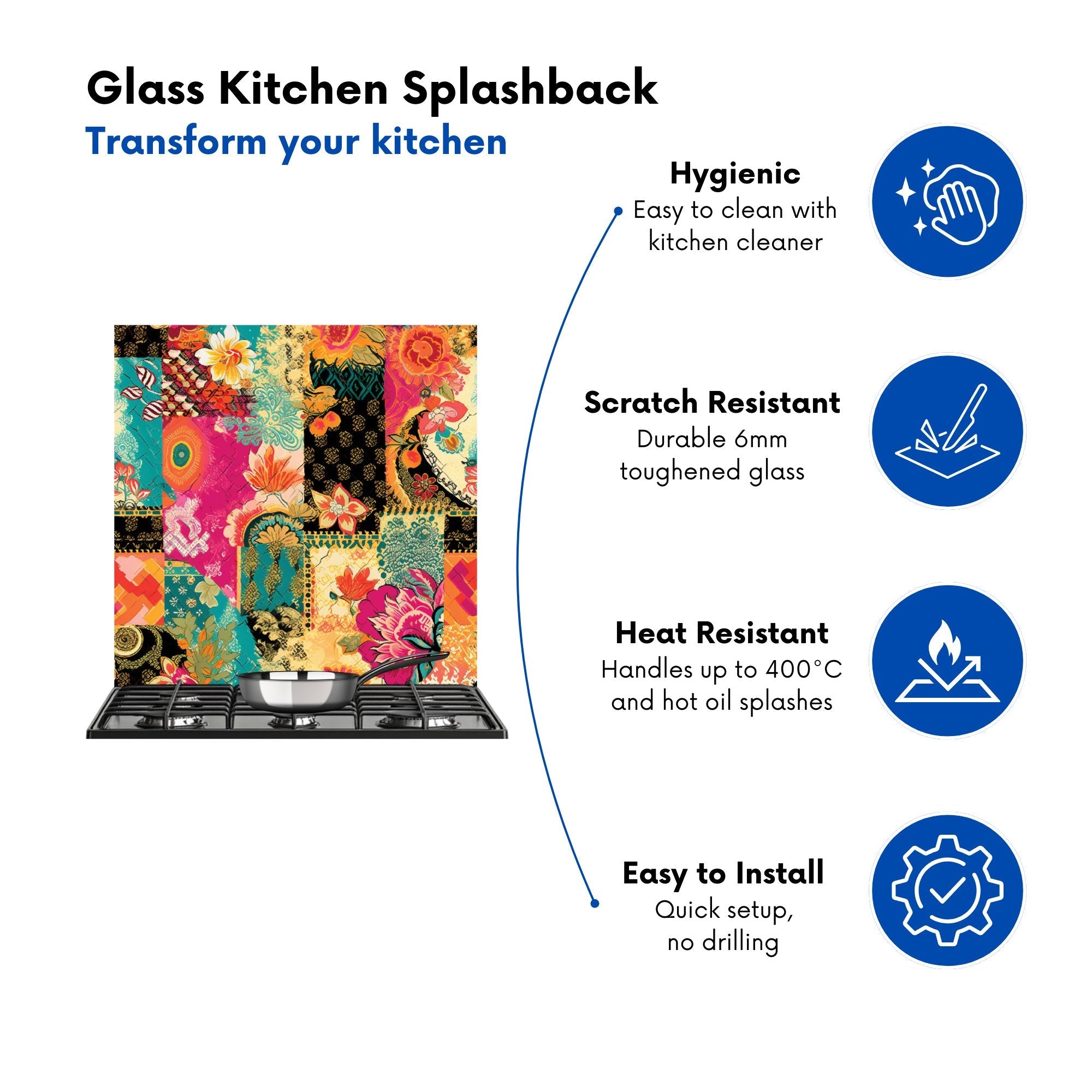 Glass Kitchen Splashback
Transform your kitchen

Hygienic
Easy to clean with kitchen cleaner

Scratch Resistant
Durable 6mm toughened glass

Heat Resistant
Handles up to 400°C and hot oil splashes

Easy to Install
Quick setup, no drilling