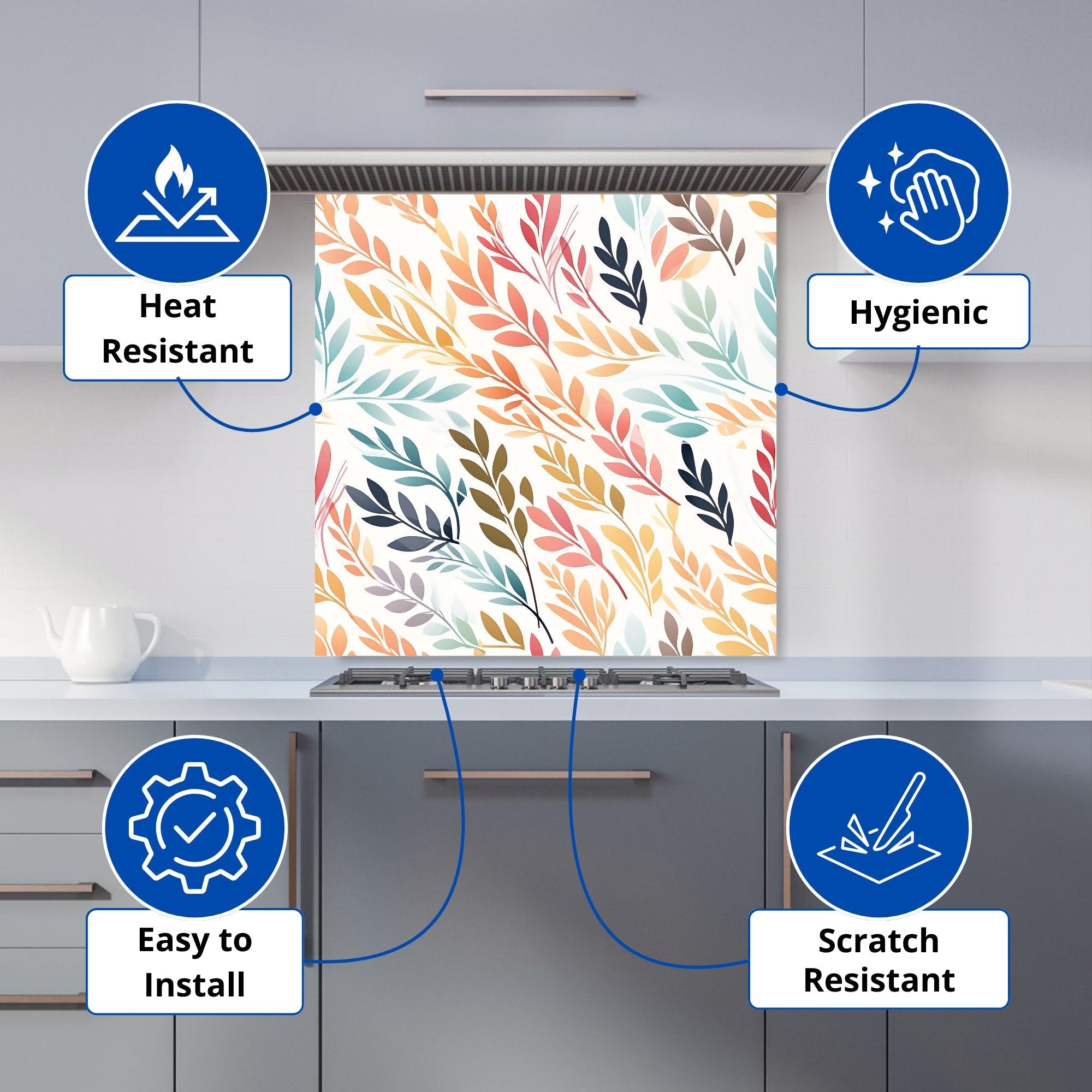 Heat Resistant

Hygienic

Easy to Install

Scratch Resistant