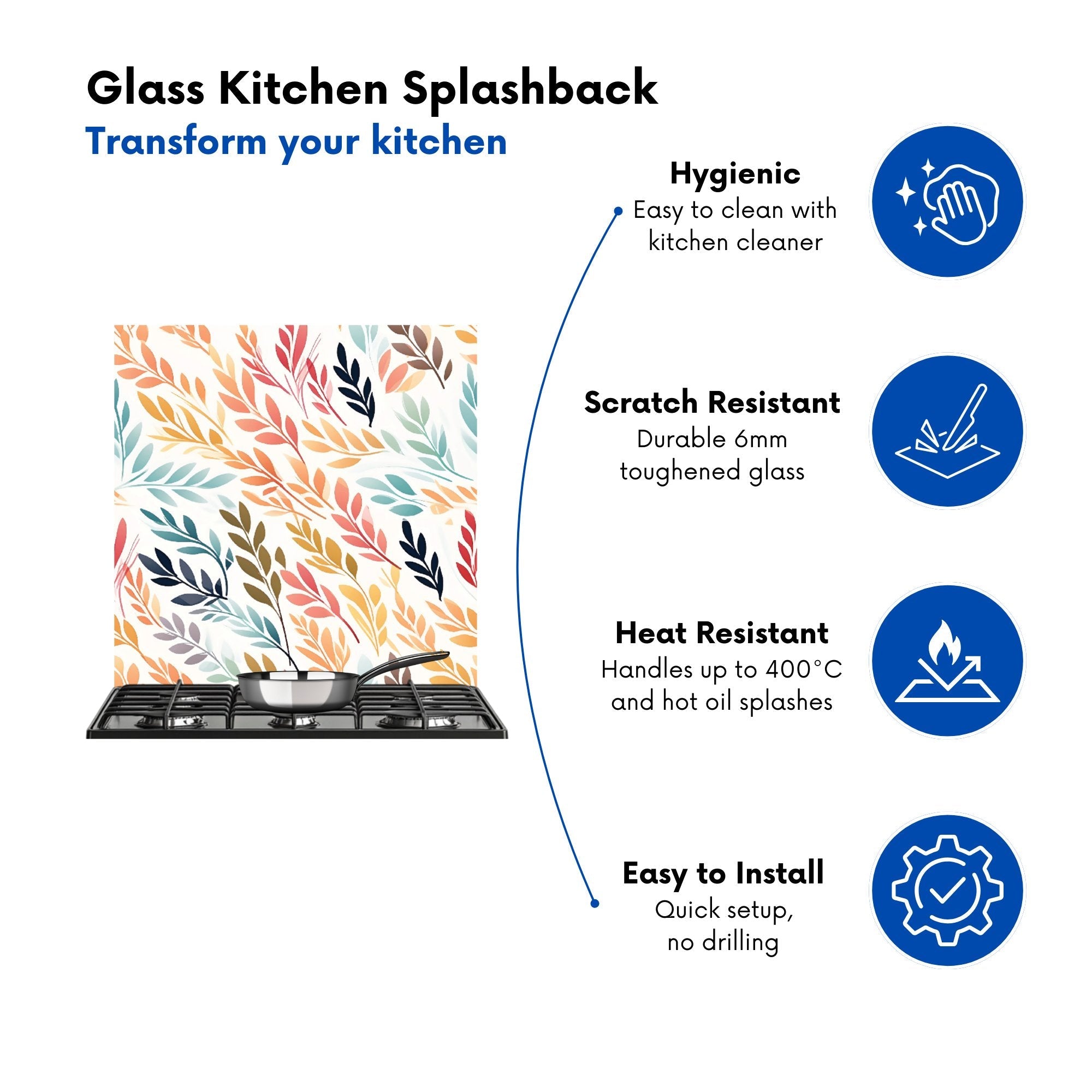 Glass Kitchen Splashback
Transform your kitchen

Hygienic
Easy to clean with kitchen cleaner

Scratch Resistant
Durable 6mm toughened glass

Heat Resistant
Handles up to 400°C and hot oil splashes

Easy to Install
Quick setup, no drilling