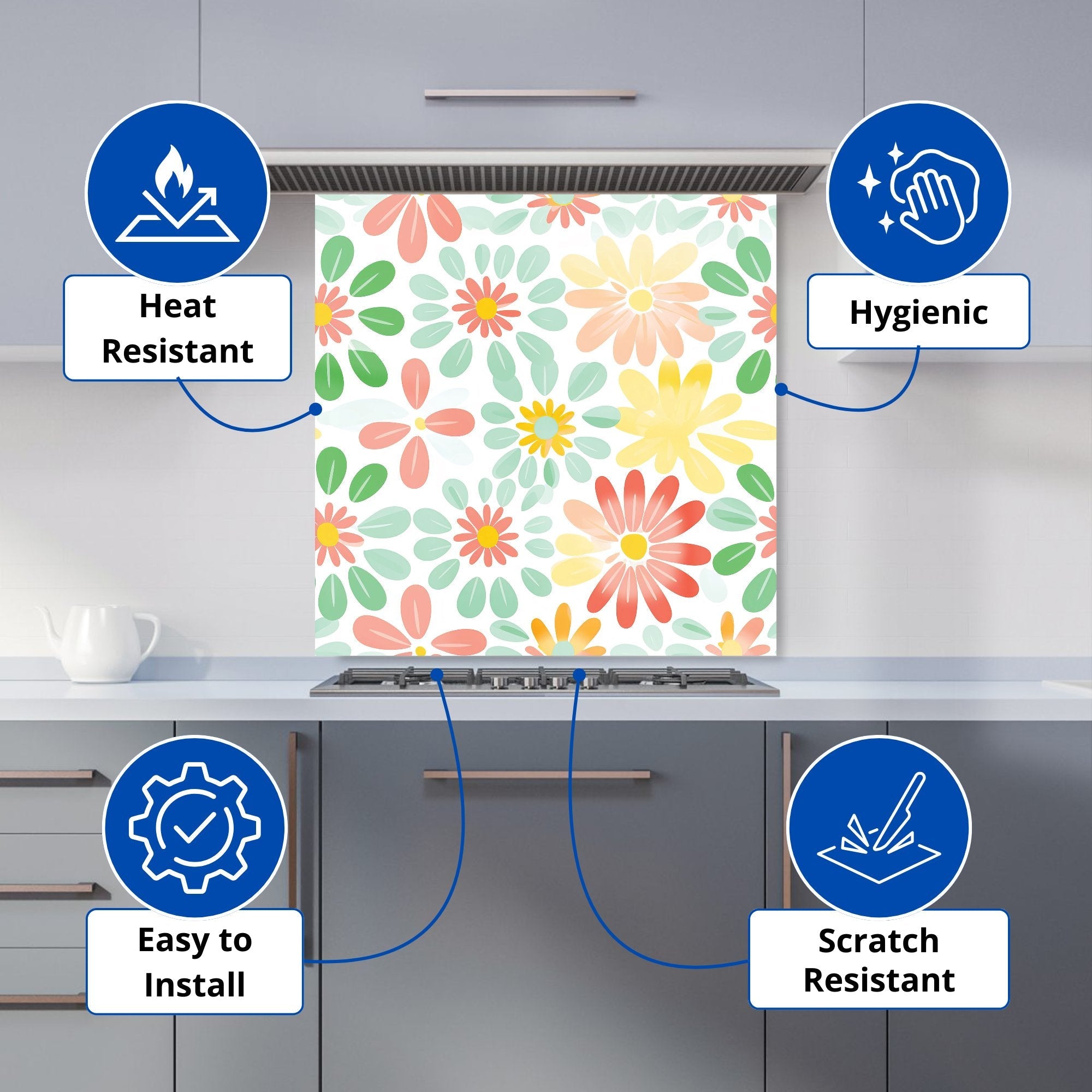 Heat Resistant

Hygienic

Easy to Install

Scratch Resistant