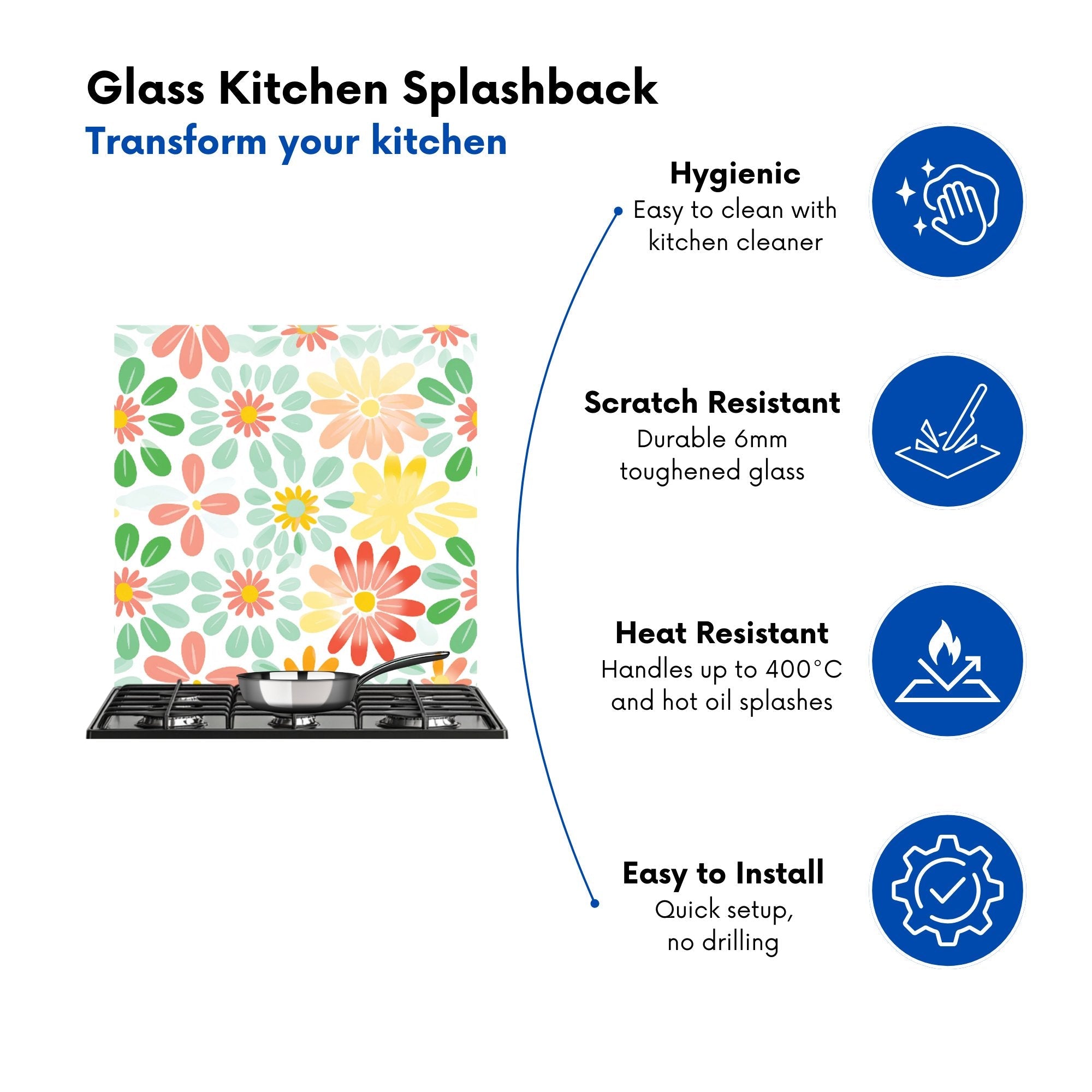 Glass Kitchen Splashback
Transform your kitchen

Hygienic
Easy to clean with kitchen cleaner

Scratch Resistant
Durable 6mm toughened glass

Heat Resistant
Handles up to 400°C and hot oil splashes

Easy to Install
Quick setup, no drilling