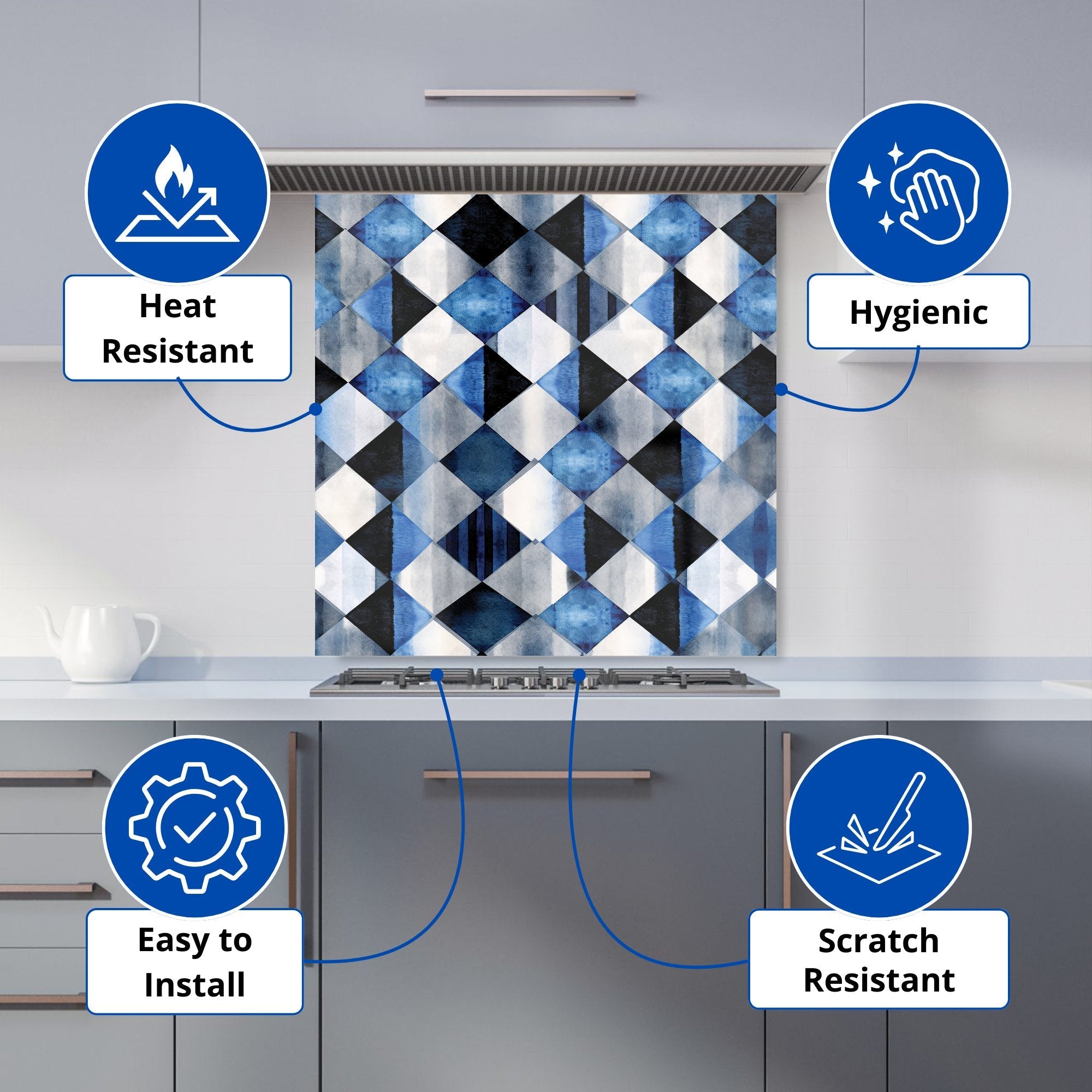 Heat Resistant

Hygienic

Easy to Install

Scratch Resistant