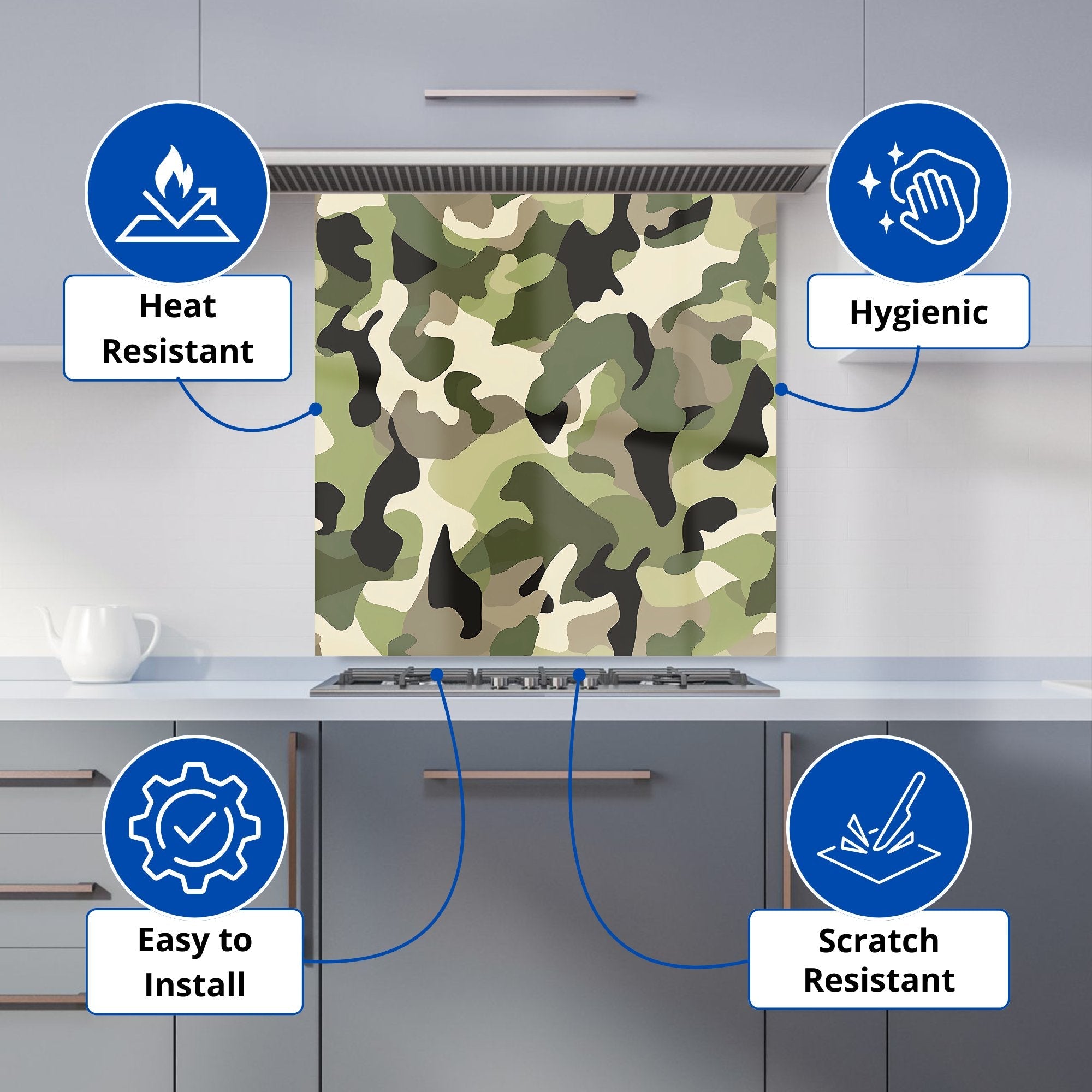 Heat Resistant

Hygienic

Easy to Install

Scratch Resistant