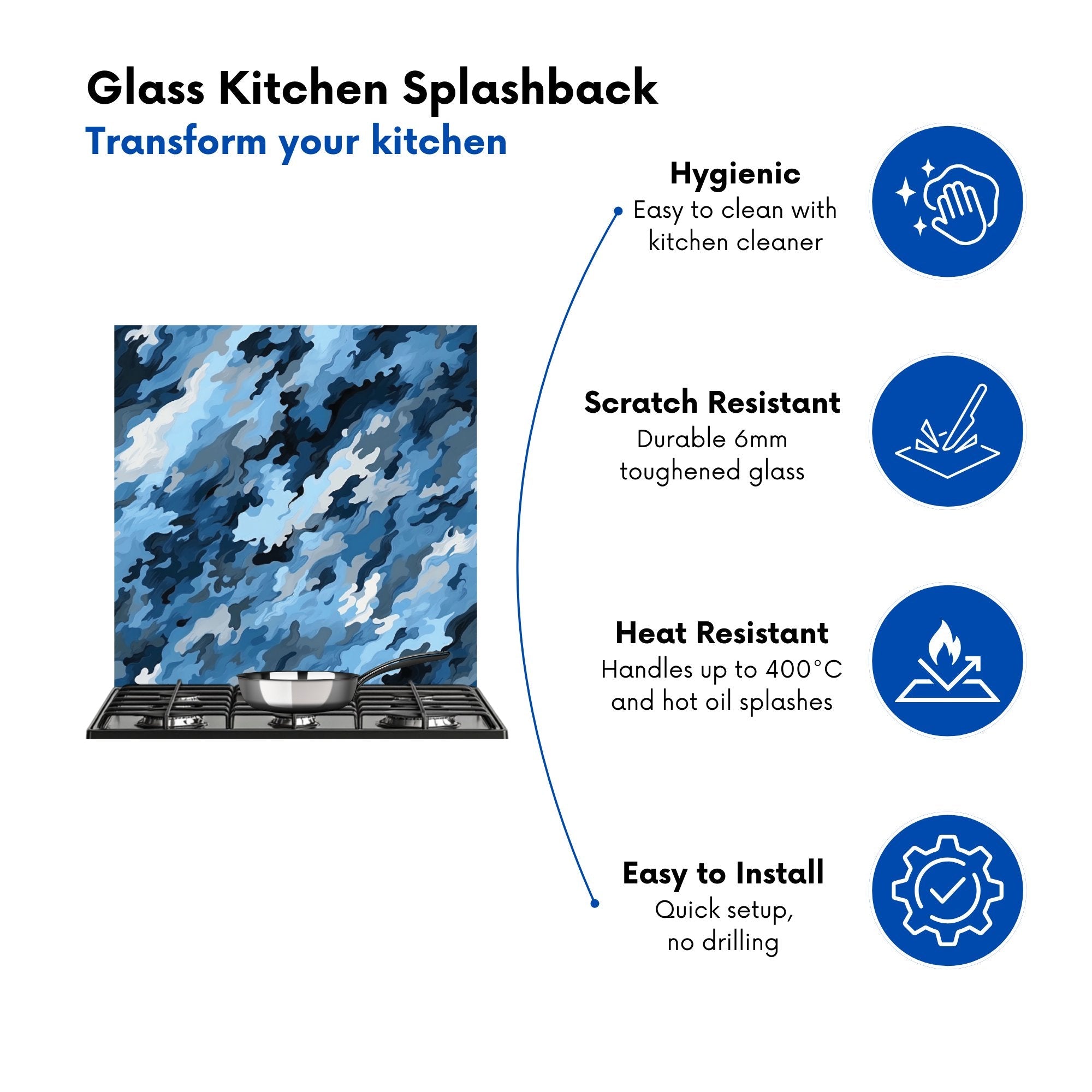 Glass Kitchen Splashback

Transform your kitchen

Hygienic
Easy to clean with kitchen cleaner

Scratch Resistant
Durable 6mm toughened glass

Heat Resistant
Handles up to 400°C and hot oil splashes

Easy to Install
Quick setup, no drilling