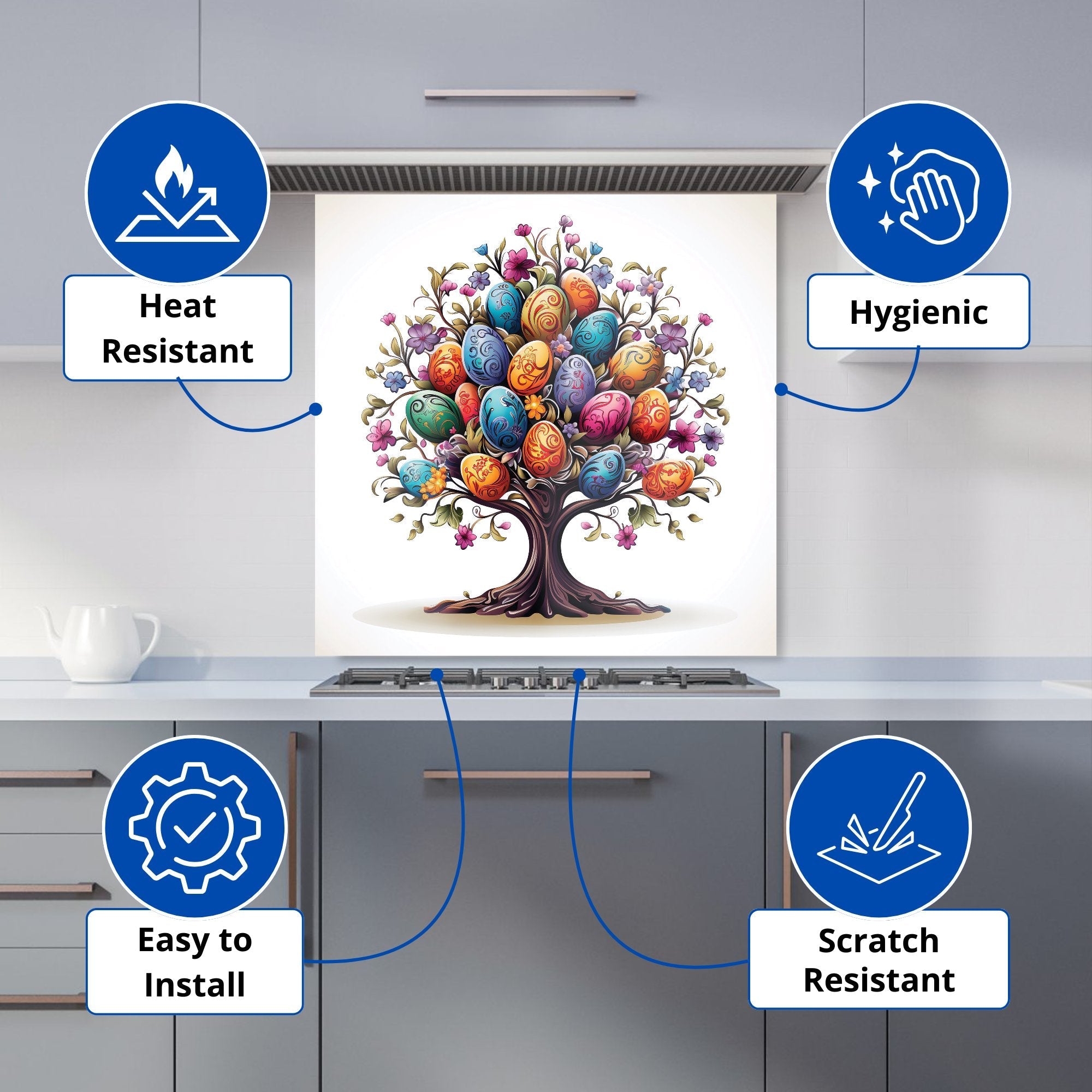 Heat Resistant

Hygienic

Easy to Install

Scratch Resistant