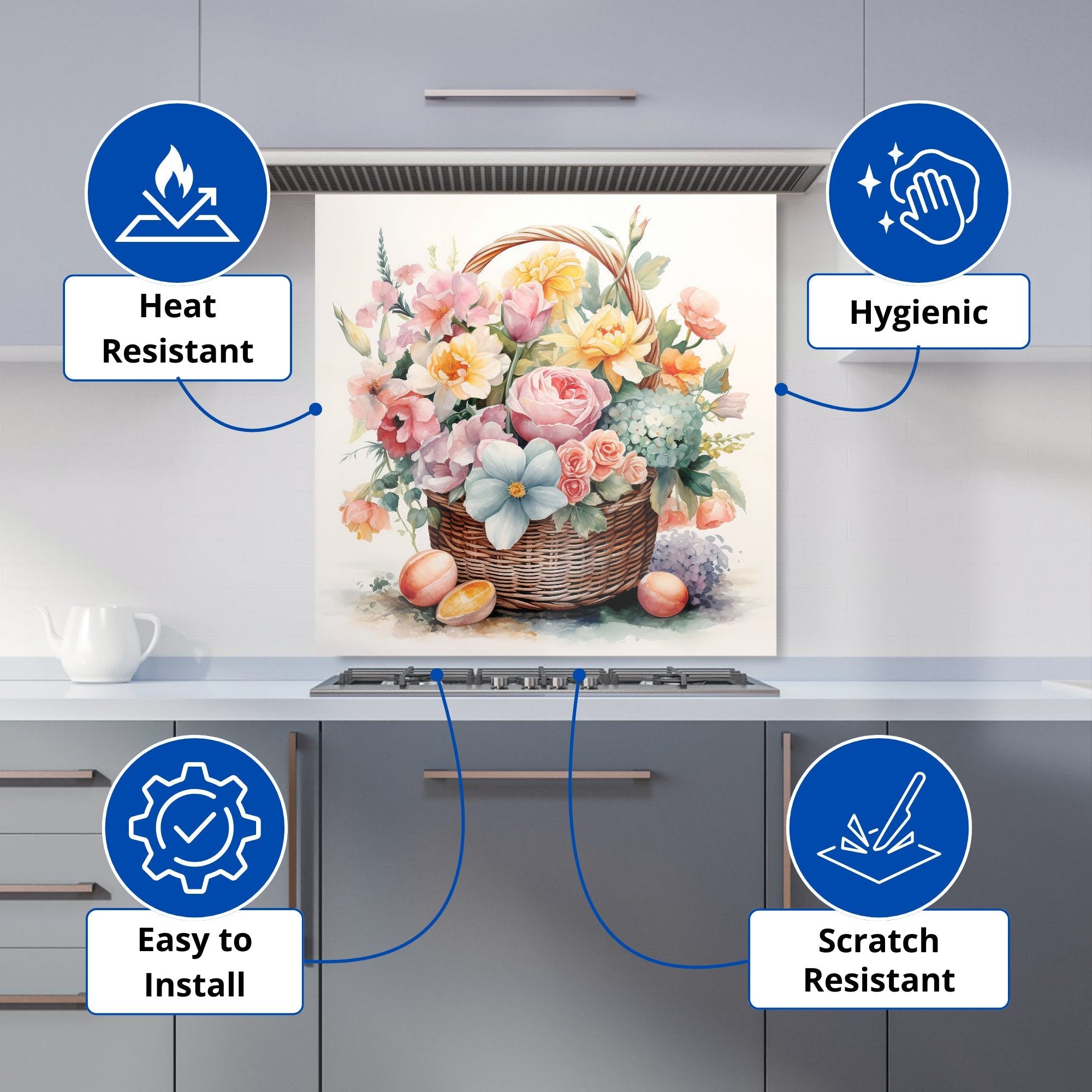 Heat Resistant

Hygienic

Easy to Install

Scratch Resistant