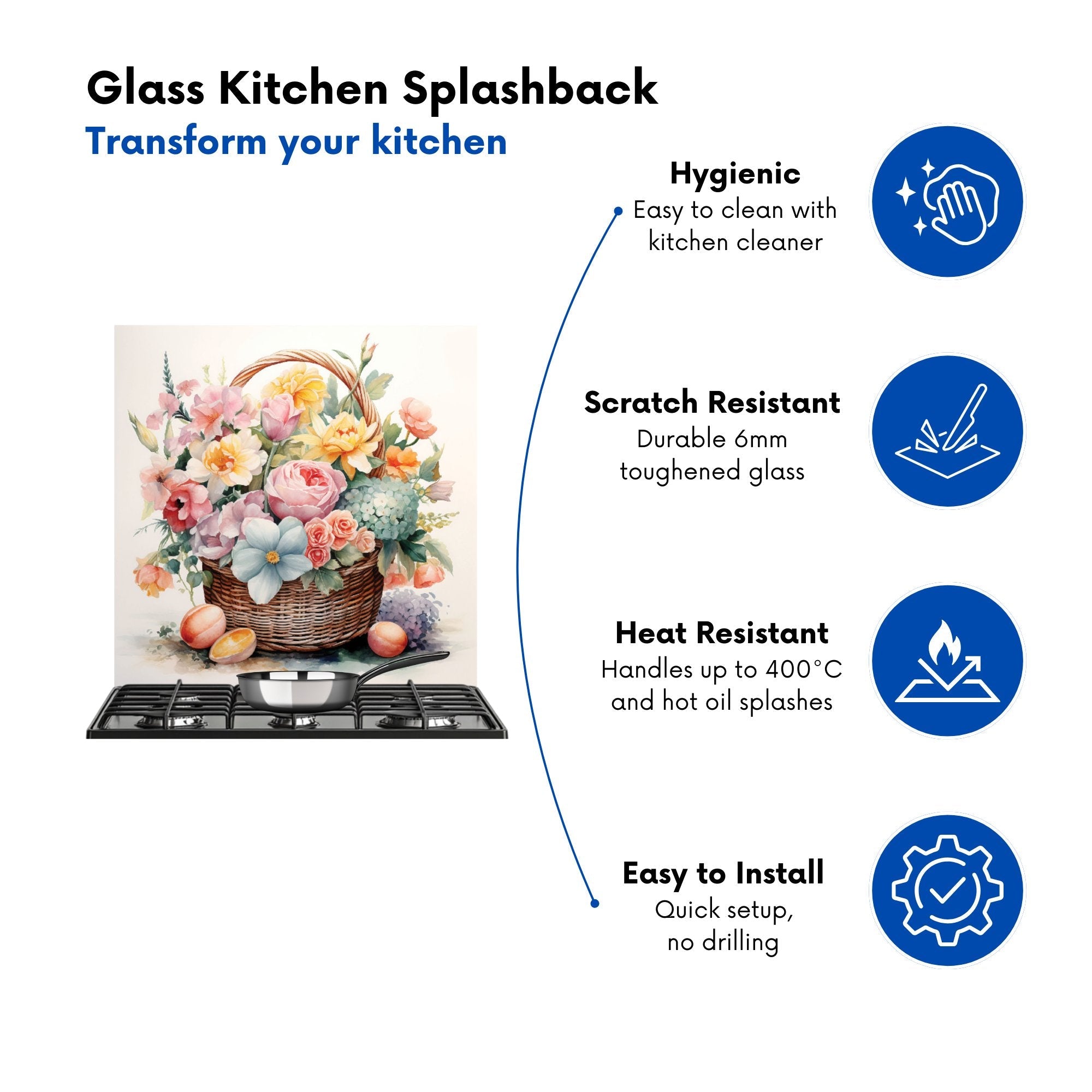 Glass Kitchen Splashback
Transform your kitchen

Hygienic
Easy to clean with kitchen cleaner

Scratch Resistant
Durable 6mm toughened glass

Heat Resistant
Handles up to 400°C and hot oil splashes

Easy to Install
Quick setup, no drilling