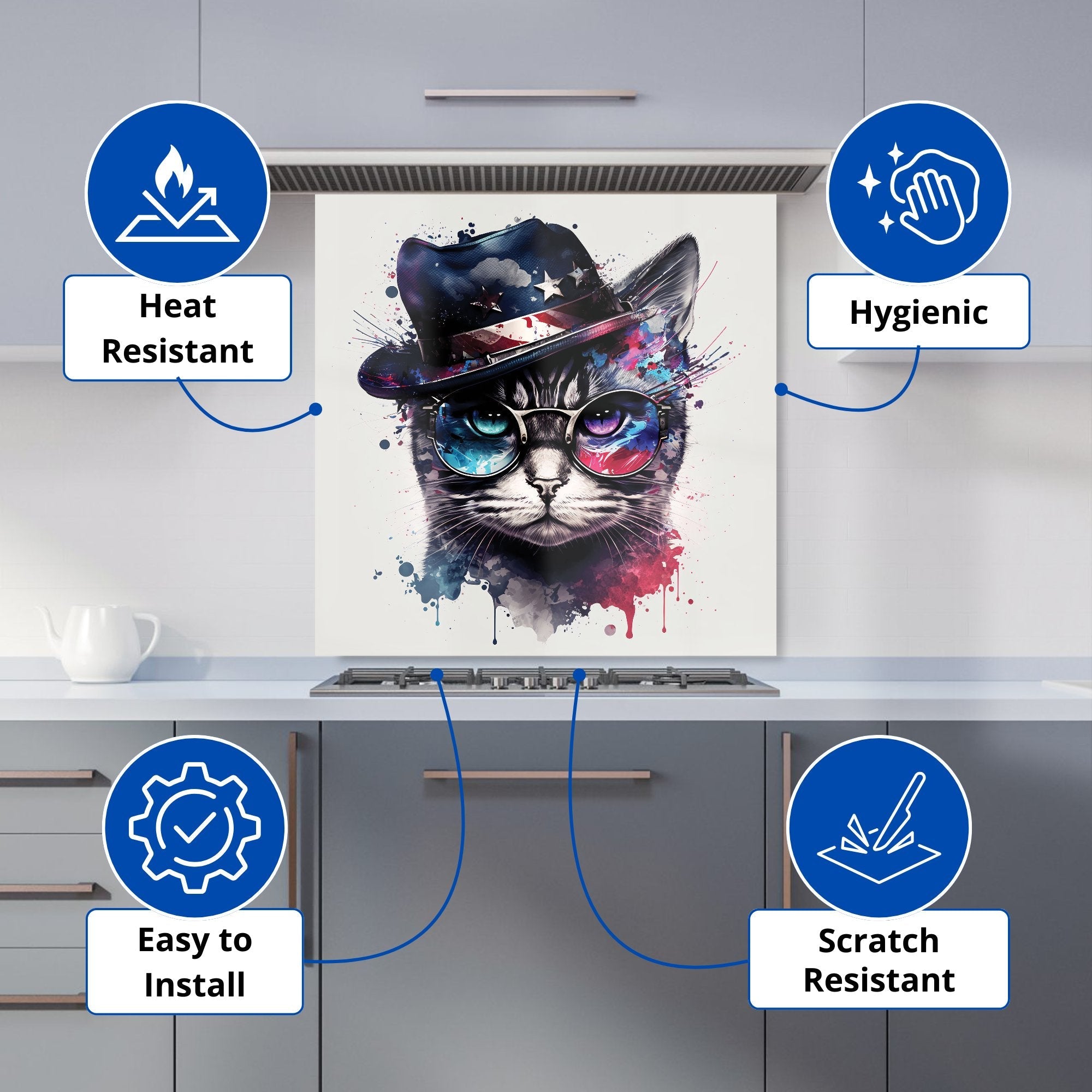 Heat Resistant

Hygienic

Easy to Install

Scratch Resistant