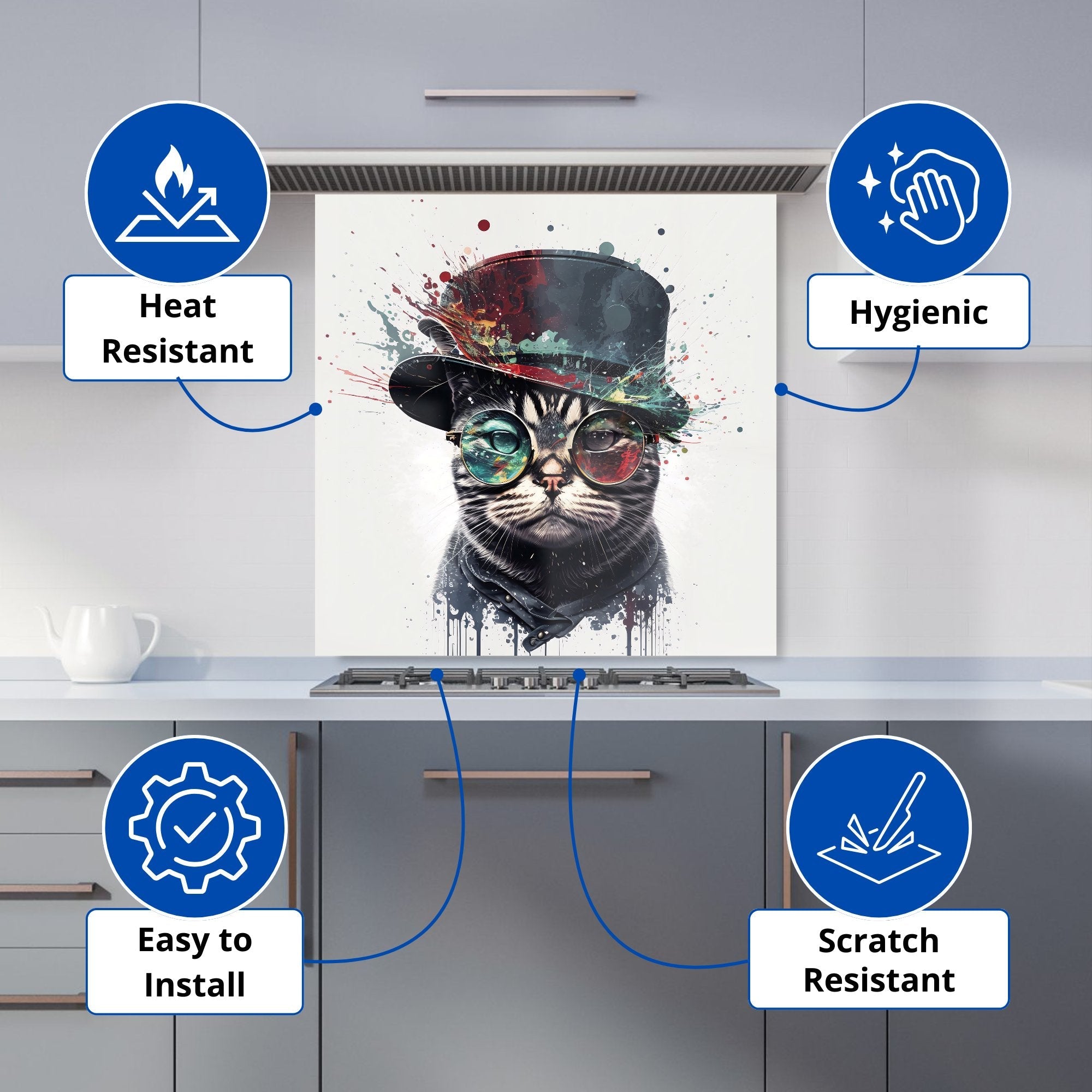 Heat Resistant

Hygienic

Easy to Install

Scratch Resistant