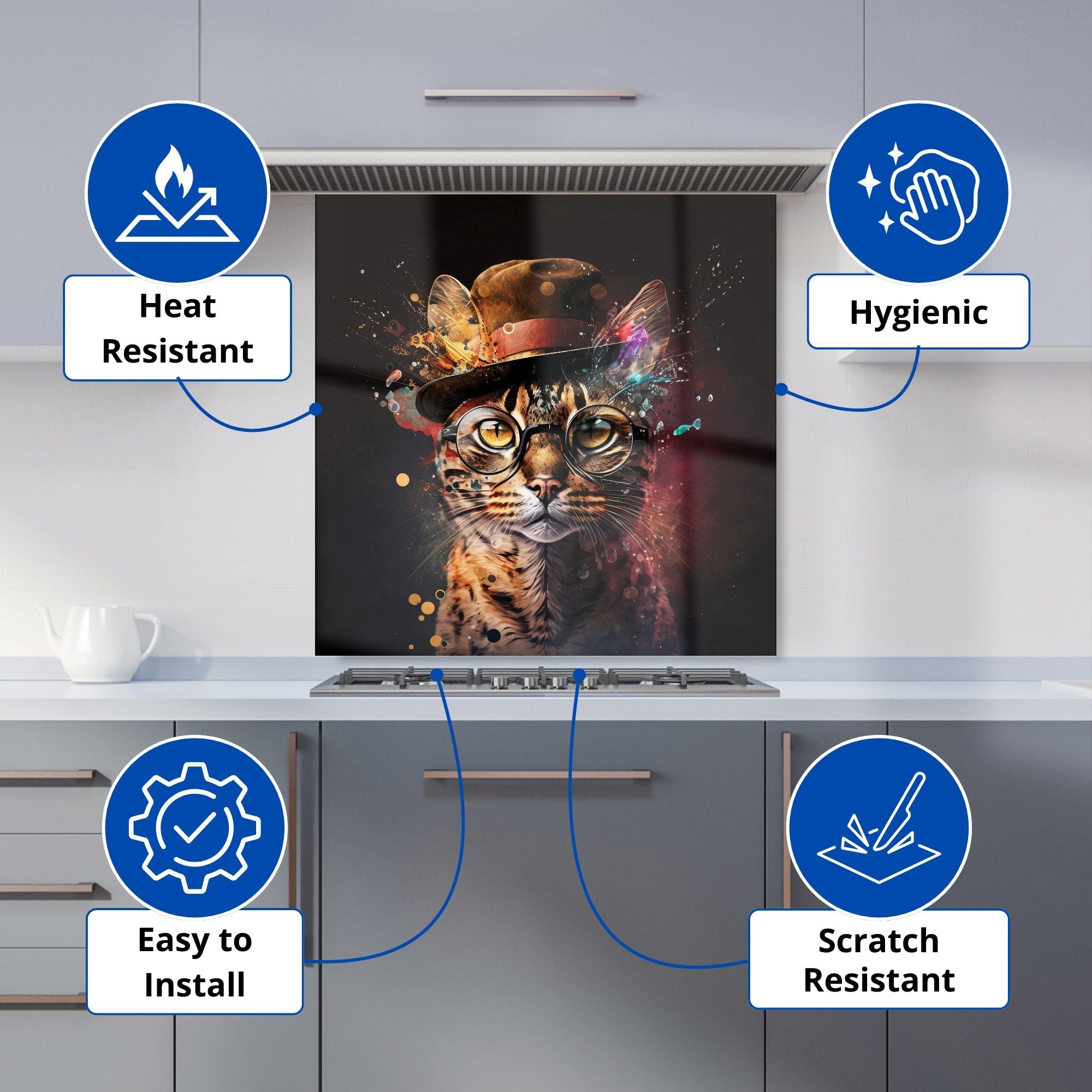 Heat Resistant

Hygienic

Easy to Install

Scratch Resistant