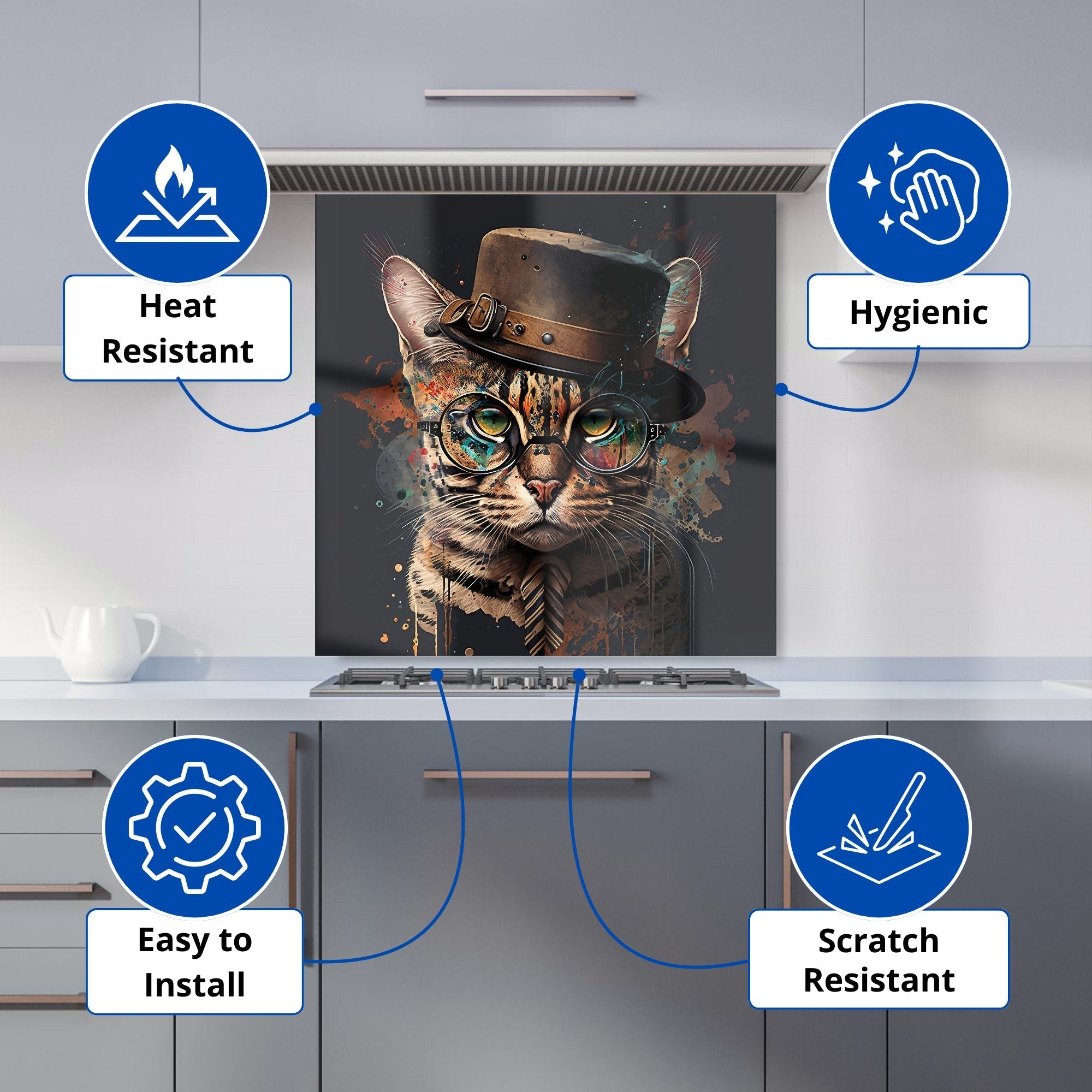 Heat Resistant

Hygienic

Easy to Install

Scratch Resistant