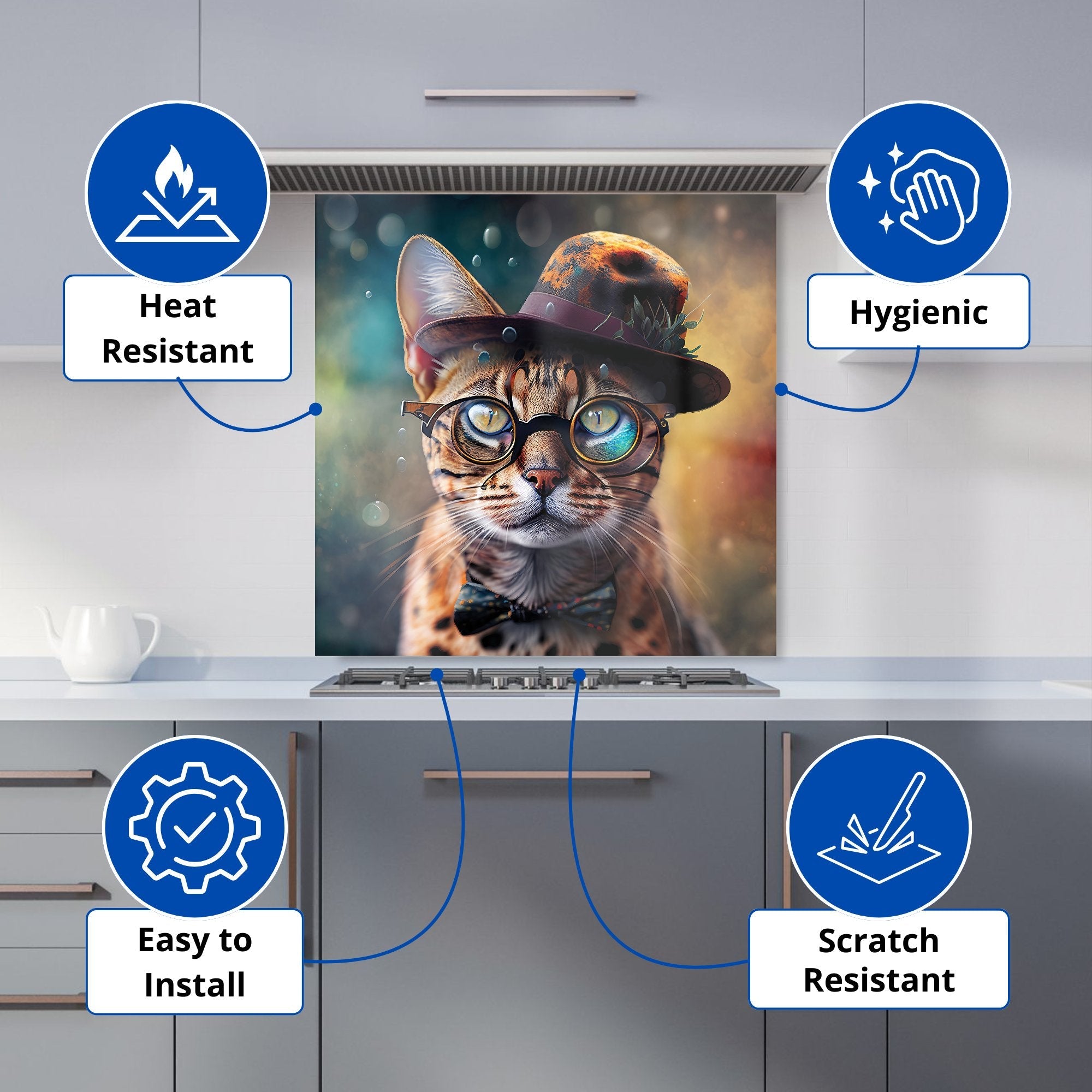 Heat Resistant

Hygienic

Easy to Install

Scratch Resistant