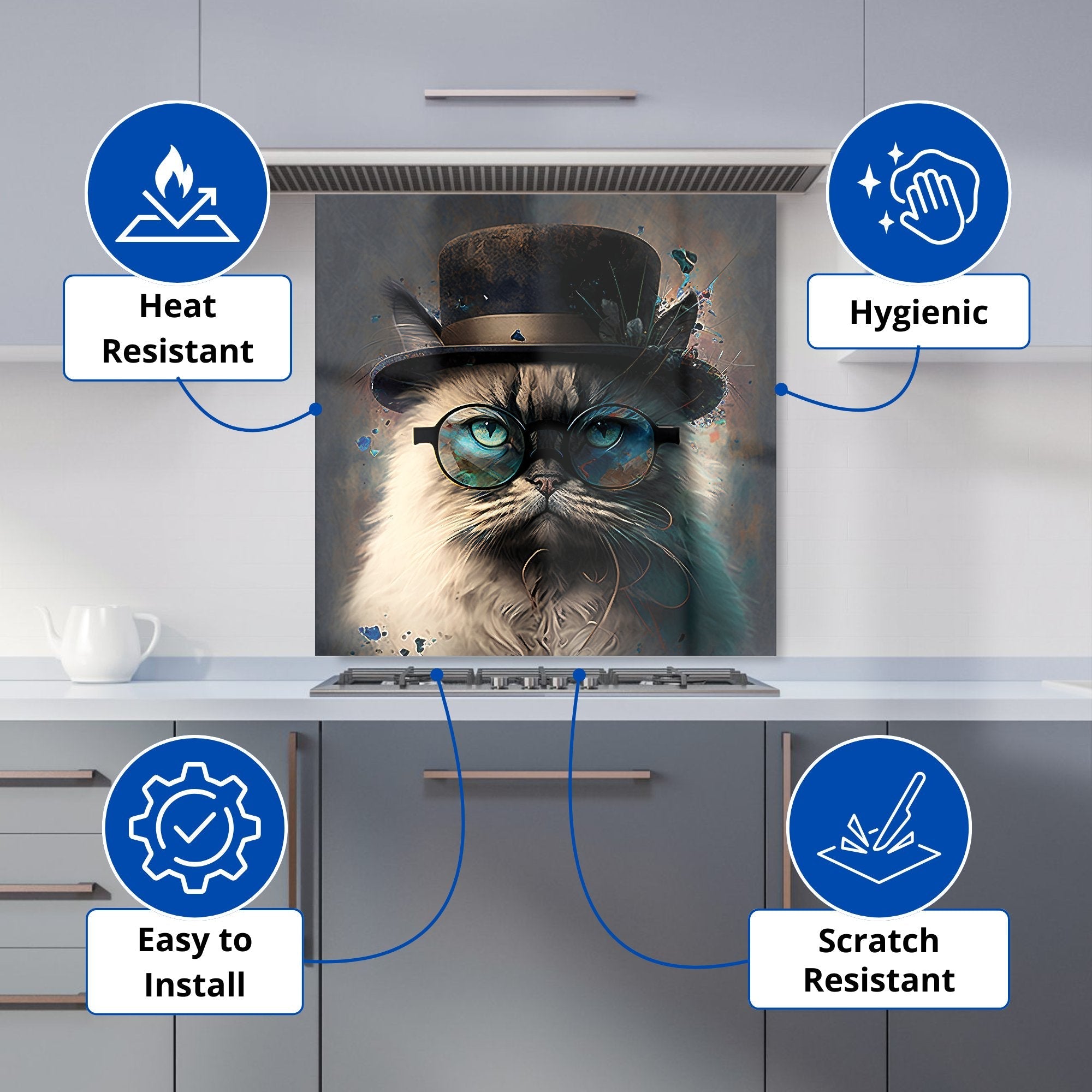 Heat Resistant

Hygienic

Easy to Install

Scratch Resistant