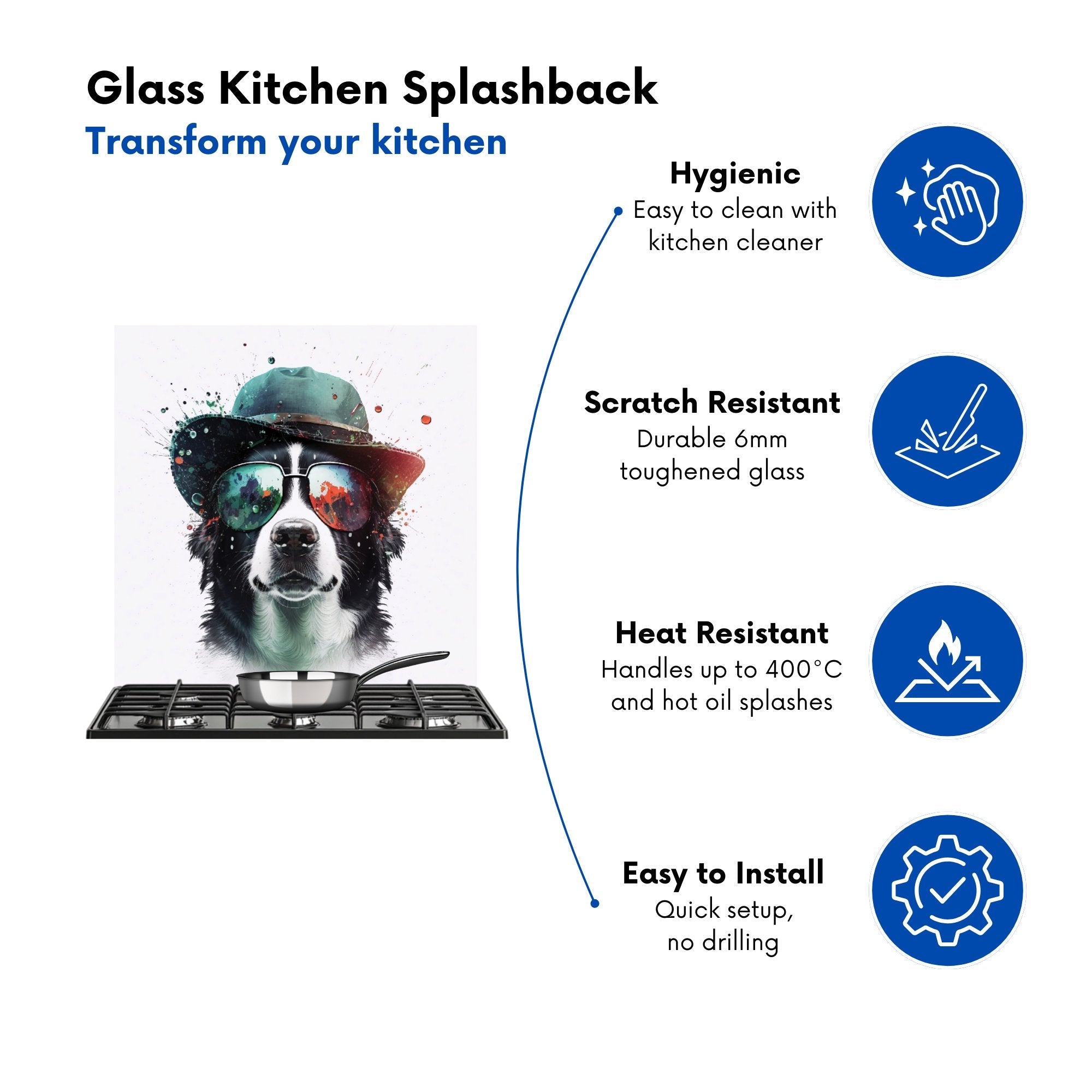 Glass Kitchen Splashback
Transform your kitchen

Hygienic
Easy to clean with kitchen cleaner

Scratch Resistant
Durable 6mm toughened glass

Heat Resistant
Handles up to 400°C and hot oil splashes

Easy to Install
Quick setup, no drilling