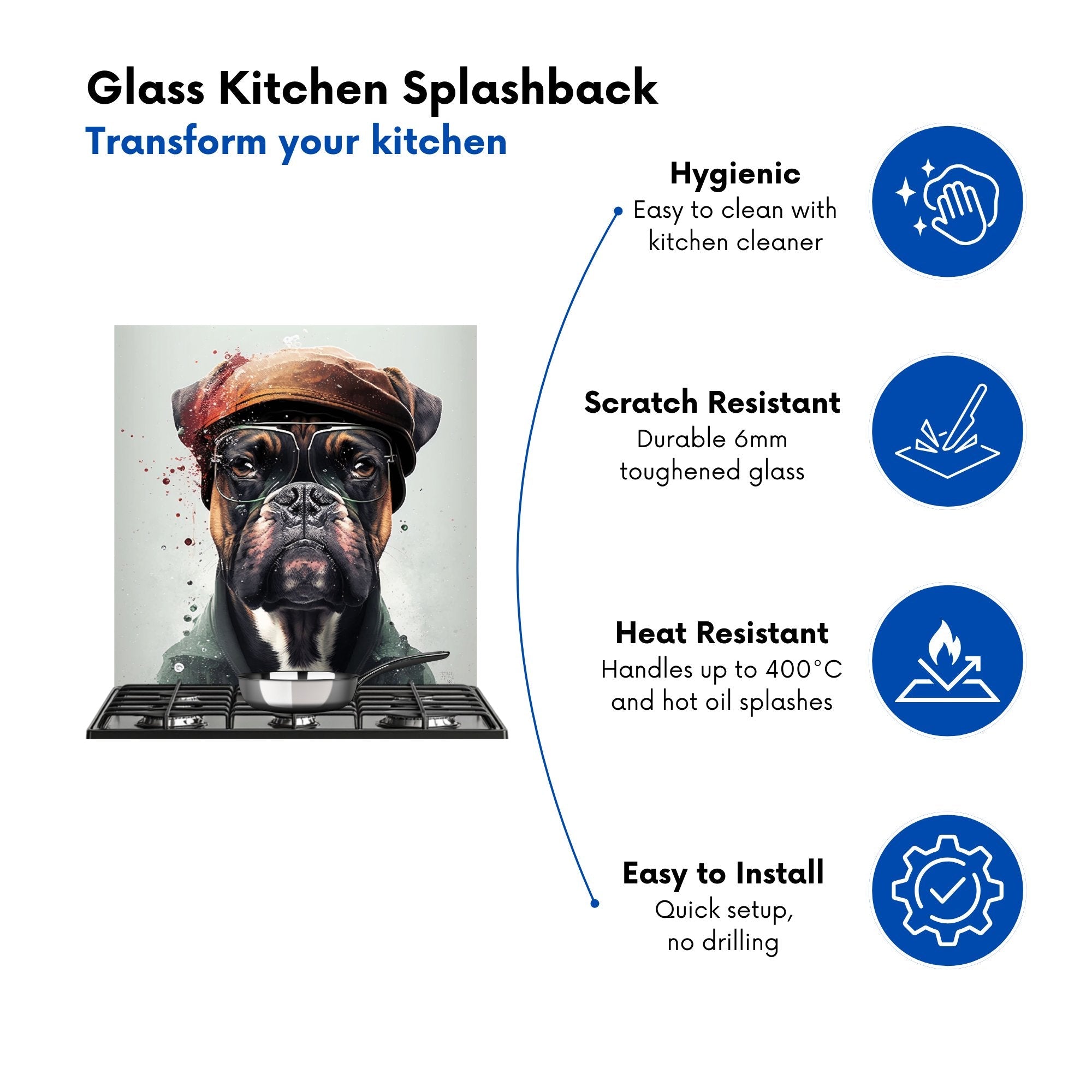 Glass Kitchen Splashback
Transform your kitchen

Hygienic
Easy to clean with kitchen cleaner

Scratch Resistant
Durable 6mm toughened glass

Heat Resistant
Handles up to 400°C and hot oil splashes

Easy to Install
Quick setup, no drilling