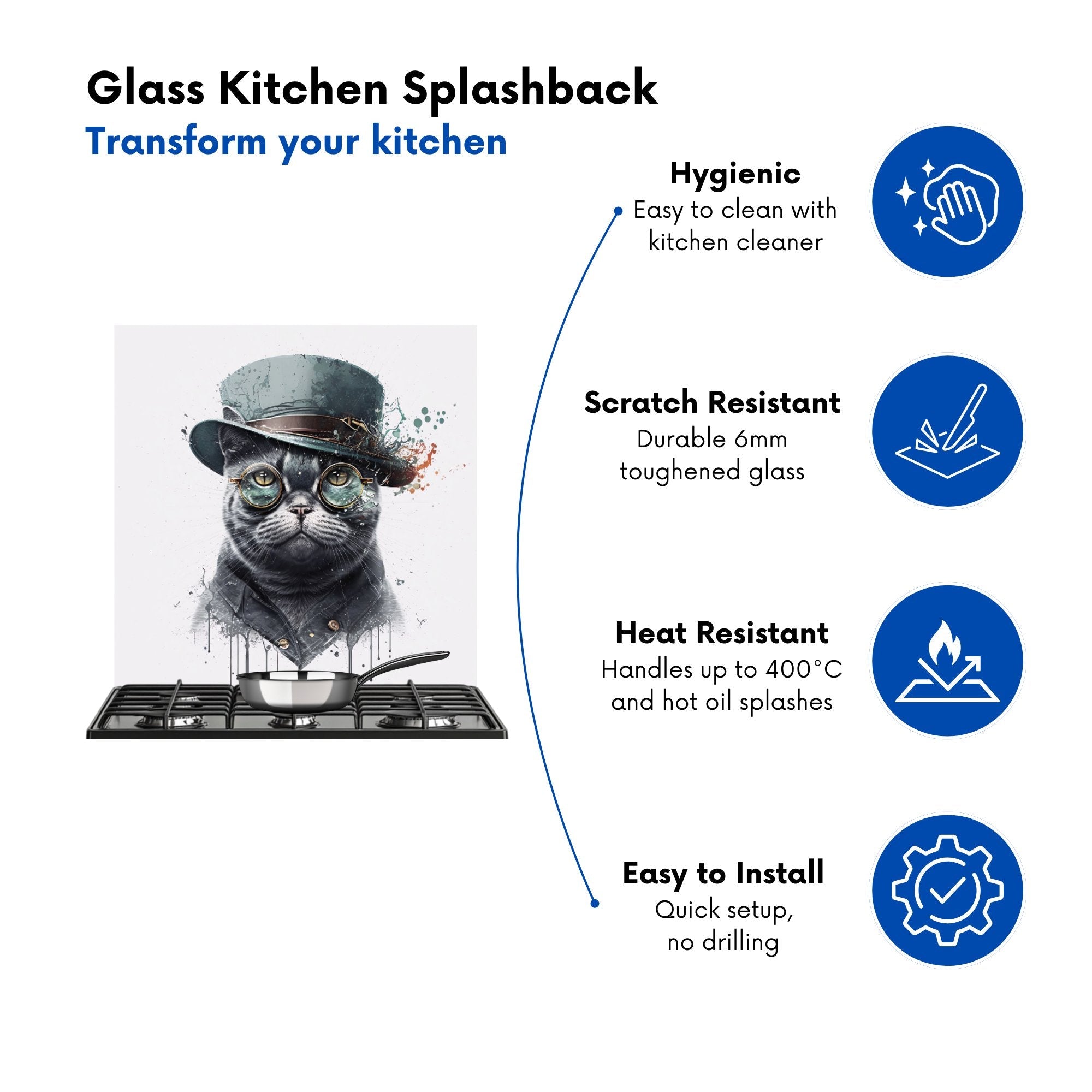 Glass Kitchen Splashback
Transform your kitchen

Hygienic
Easy to clean with kitchen cleaner

Scratch Resistant
Durable 6mm toughened glass

Heat Resistant
Handles up to 400°C and hot oil splashes

Easy to Install
Quick setup, no drilling