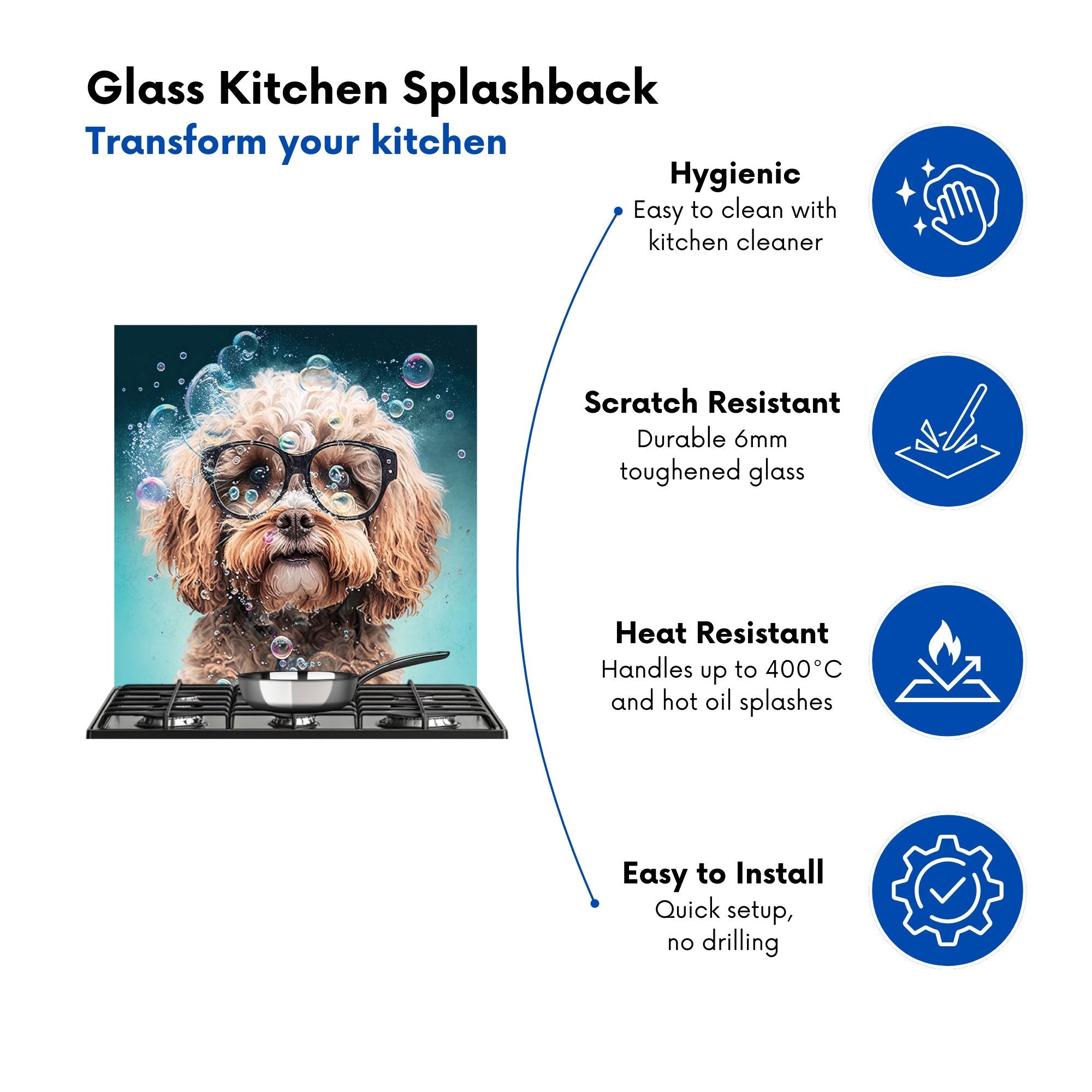 Glass Kitchen Splashback
Transform your kitchen

Hygienic
Easy to clean with kitchen cleaner

Scratch Resistant
Durable 6mm toughened glass

Heat Resistant
Handles up to 400°C and hot oil splashes

Easy to Install
Quick setup, no drilling