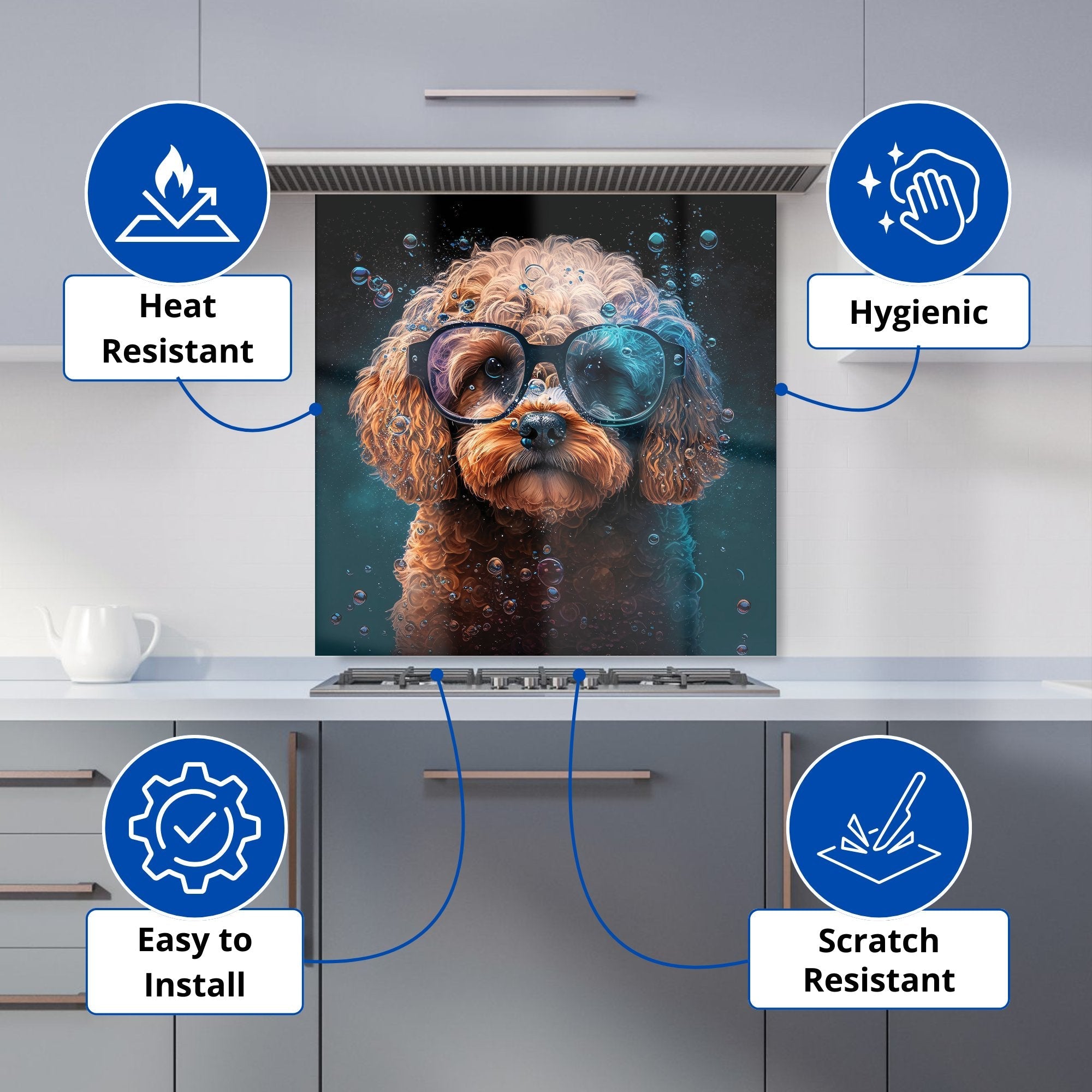 Heat Resistant

Hygienic

Easy to Install

Scratch Resistant