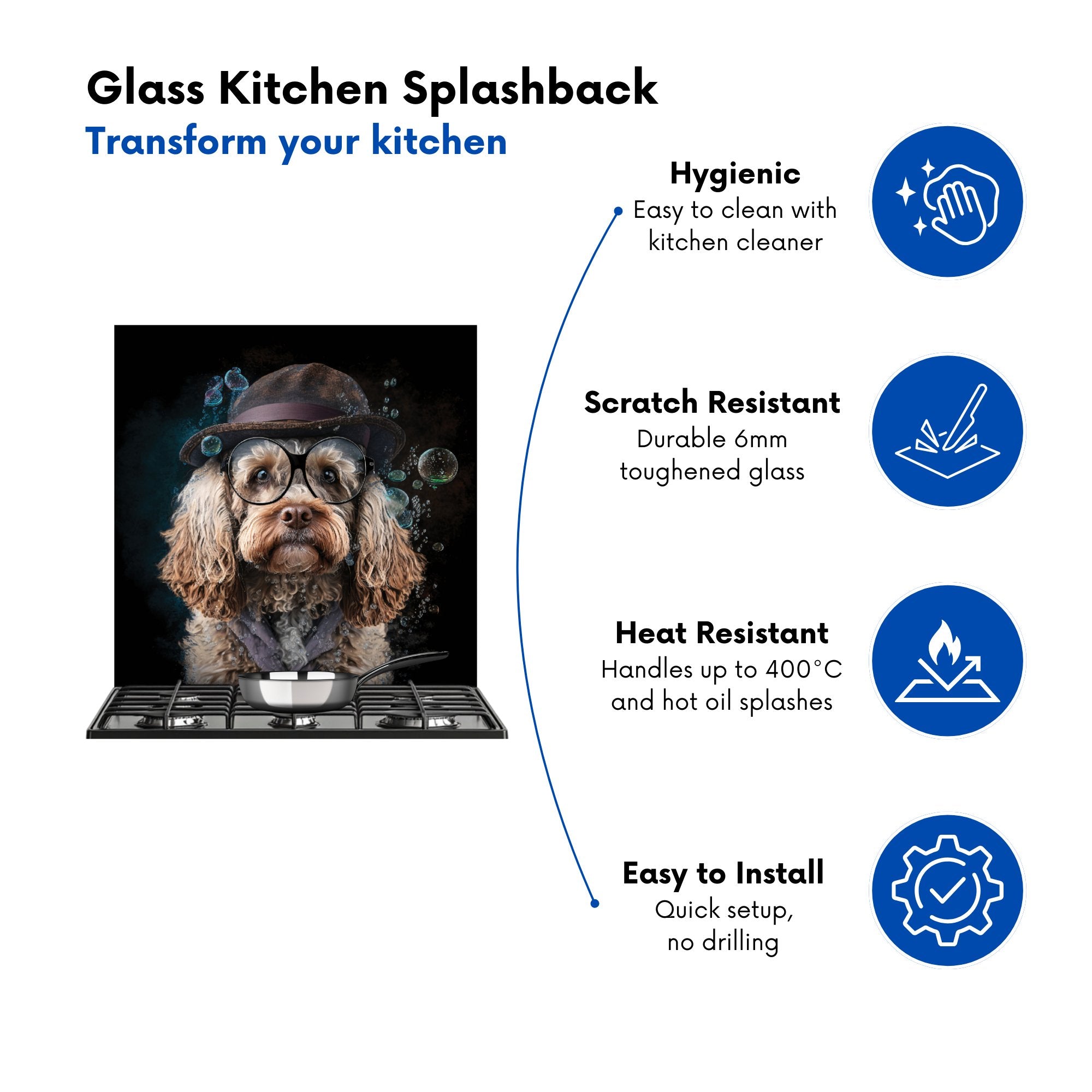 Glass Kitchen Splashback
Transform your kitchen

Hygienic
Easy to clean with kitchen cleaner

Scratch Resistant
Durable 6mm toughened glass

Heat Resistant
Handles up to 400°C and hot oil splashes

Easy to Install
Quick setup, no drilling