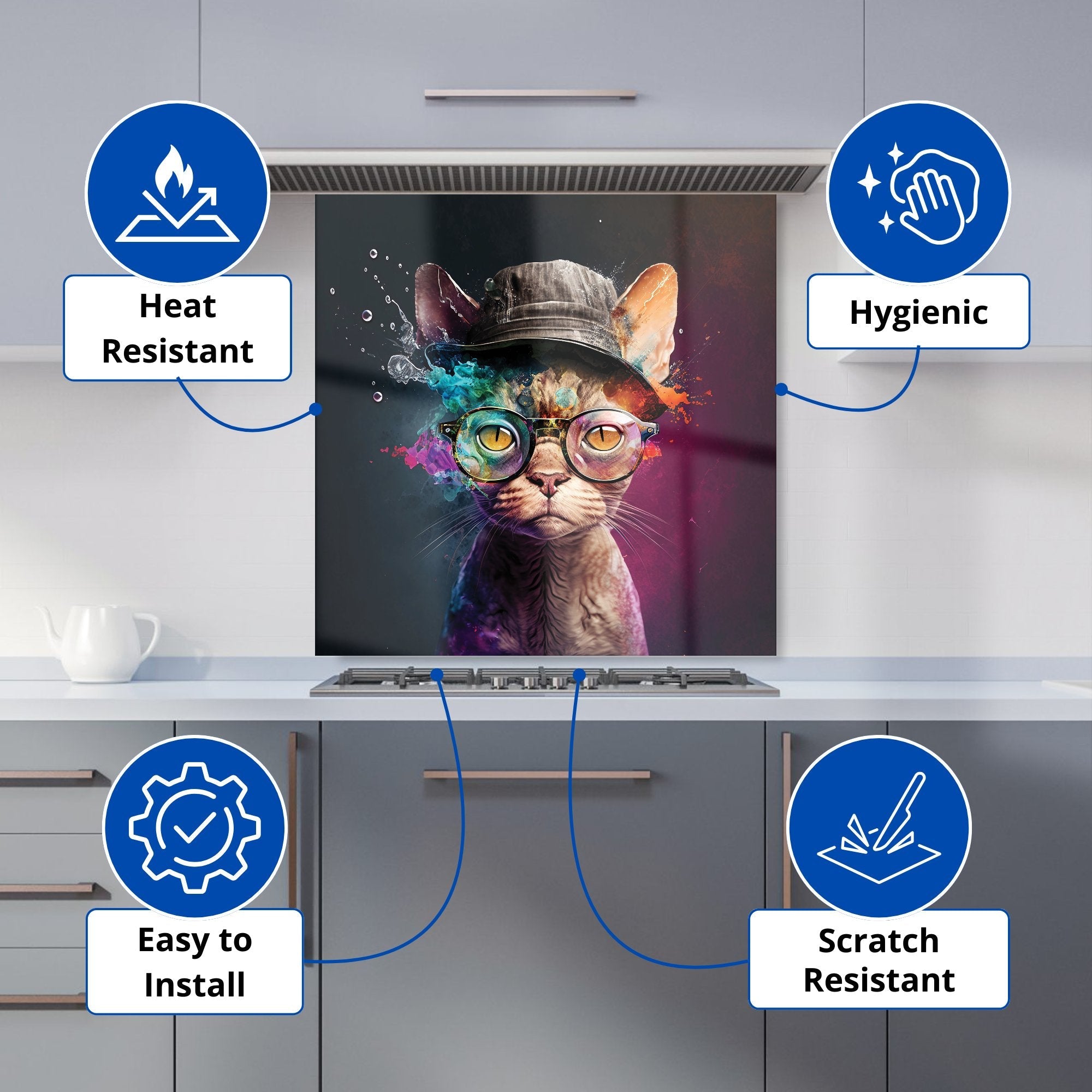 Heat Resistant

Hygienic

Easy to Install

Scratch Resistant