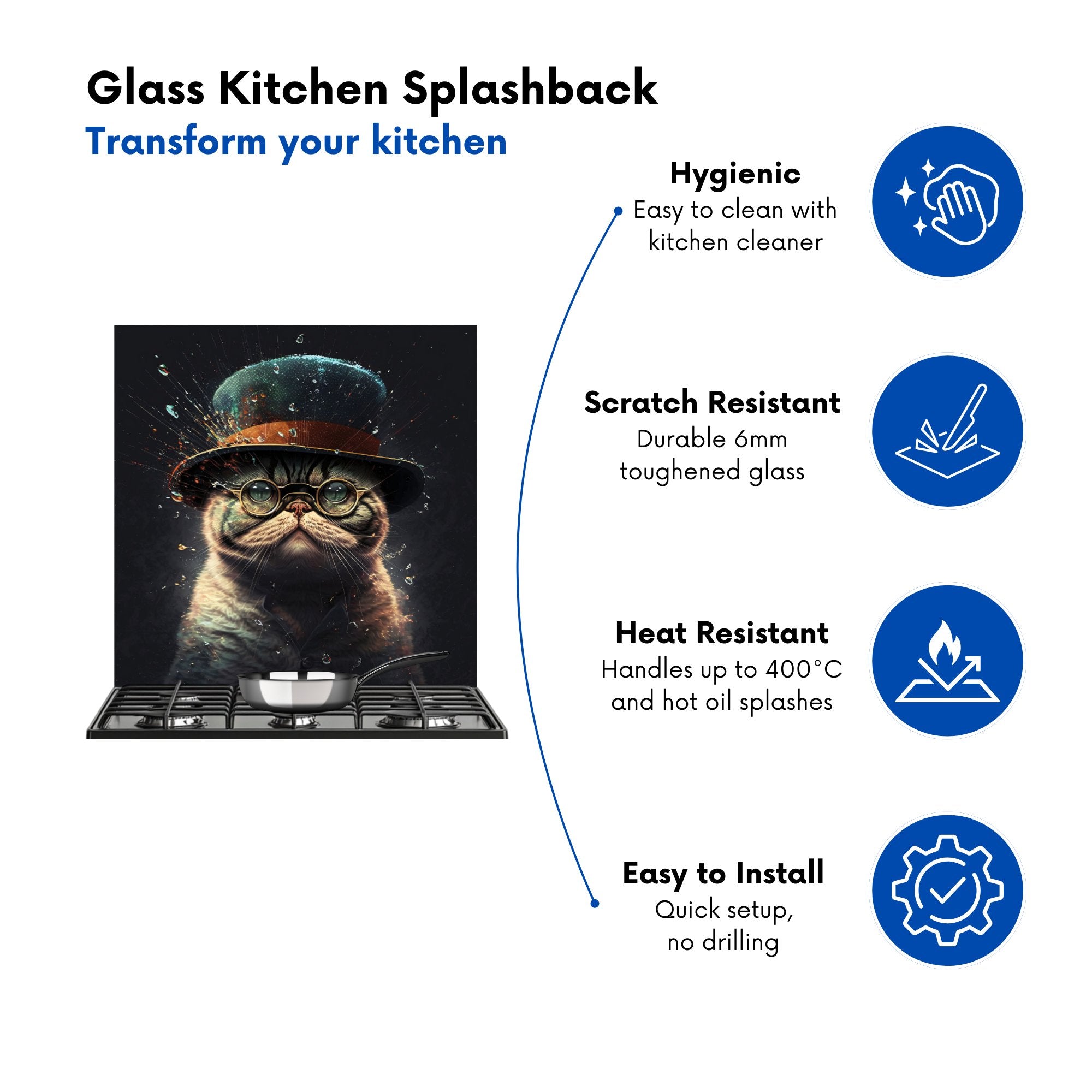 Glass Kitchen Splashback
Transform your kitchen

Hygienic
Easy to clean with kitchen cleaner

Scratch Resistant
Durable 6mm toughened glass

Heat Resistant
Handles up to 400°C and hot oil splashes

Easy to Install
Quick setup, no drilling