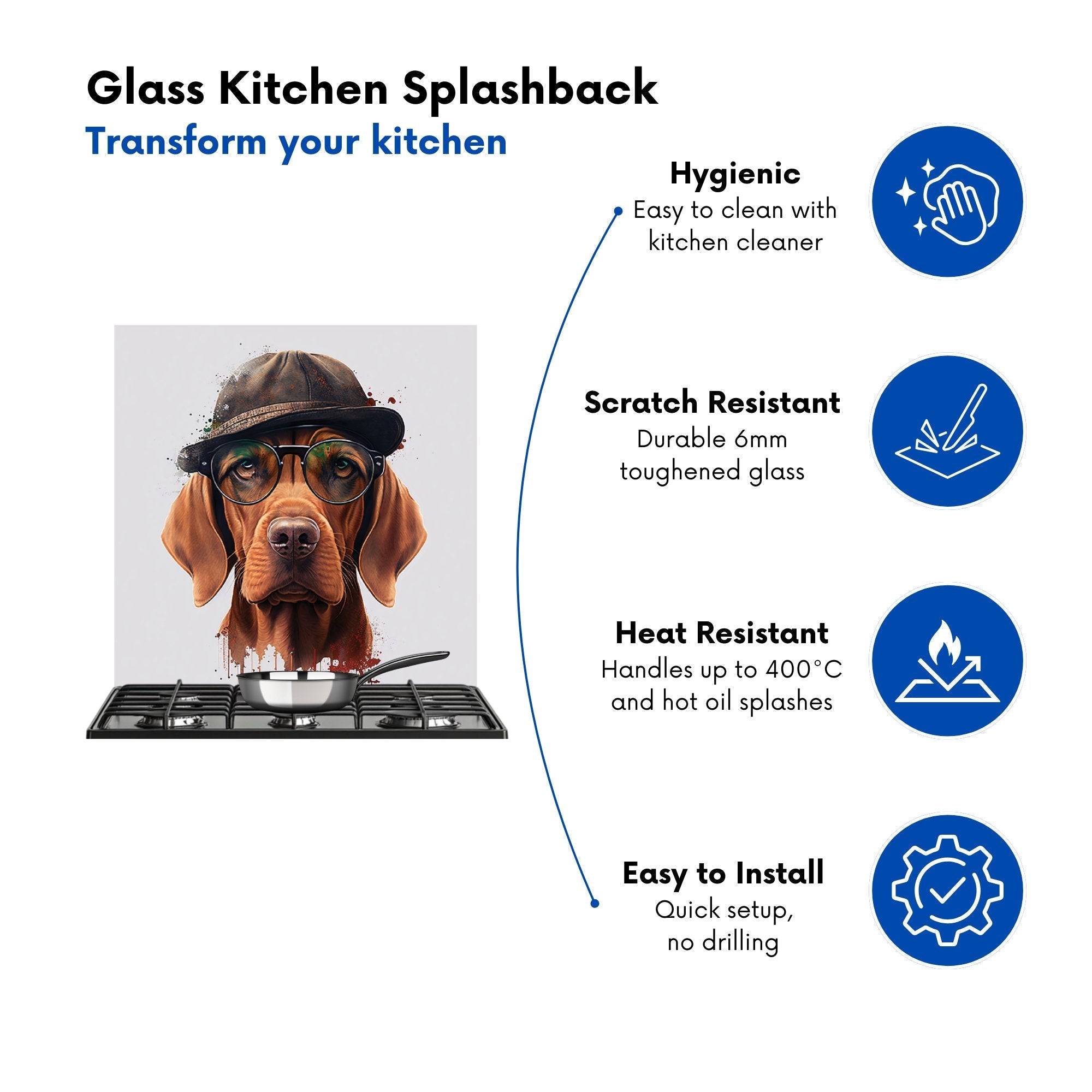 Glass Kitchen Splashback
Transform your kitchen

Hygienic
Easy to clean with kitchen cleaner

Scratch Resistant
Durable 6mm toughened glass

Heat Resistant
Handles up to 400°C and hot oil splashes

Easy to Install
Quick setup, no drilling