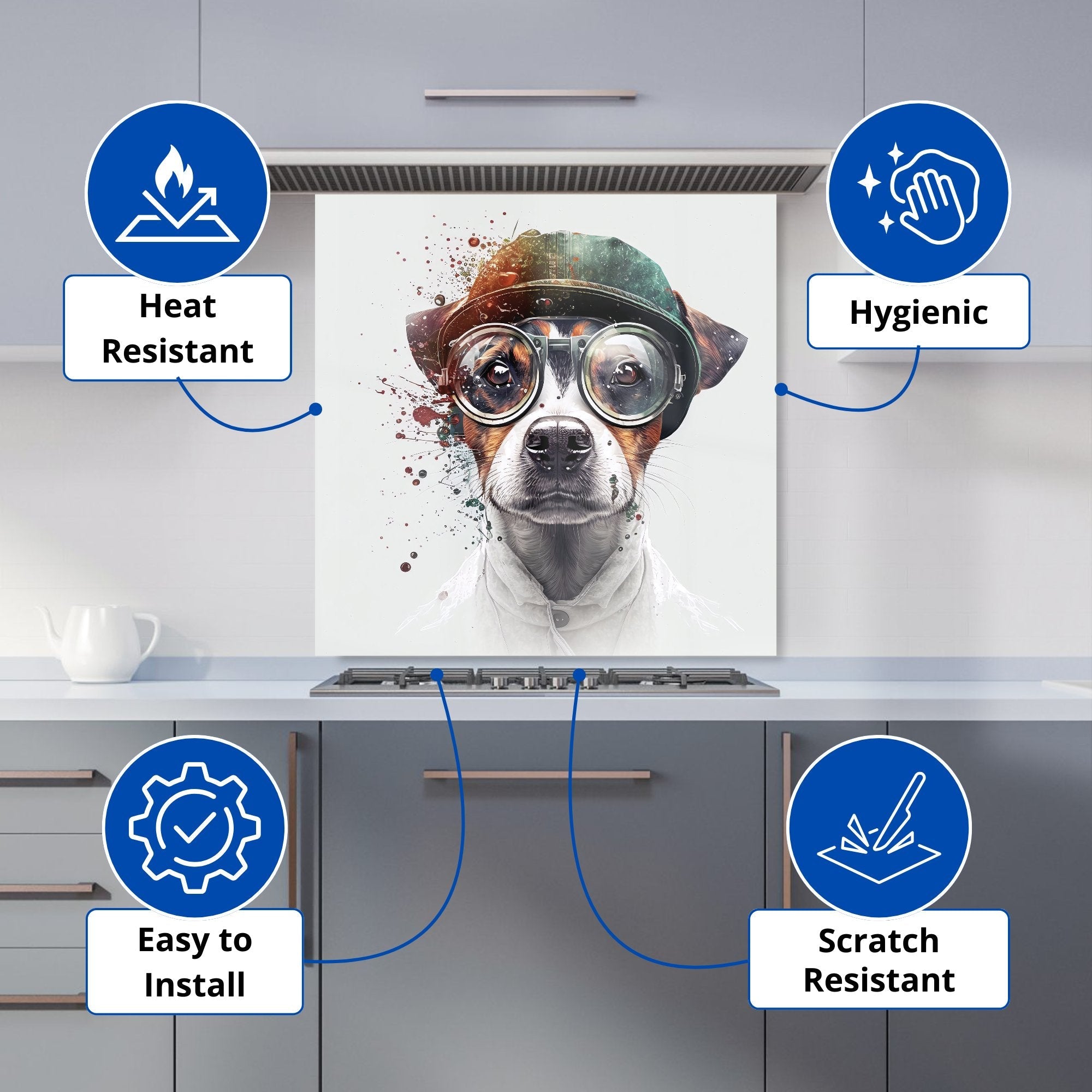 Heat Resistant

Hygienic

Easy to Install

Scratch Resistant