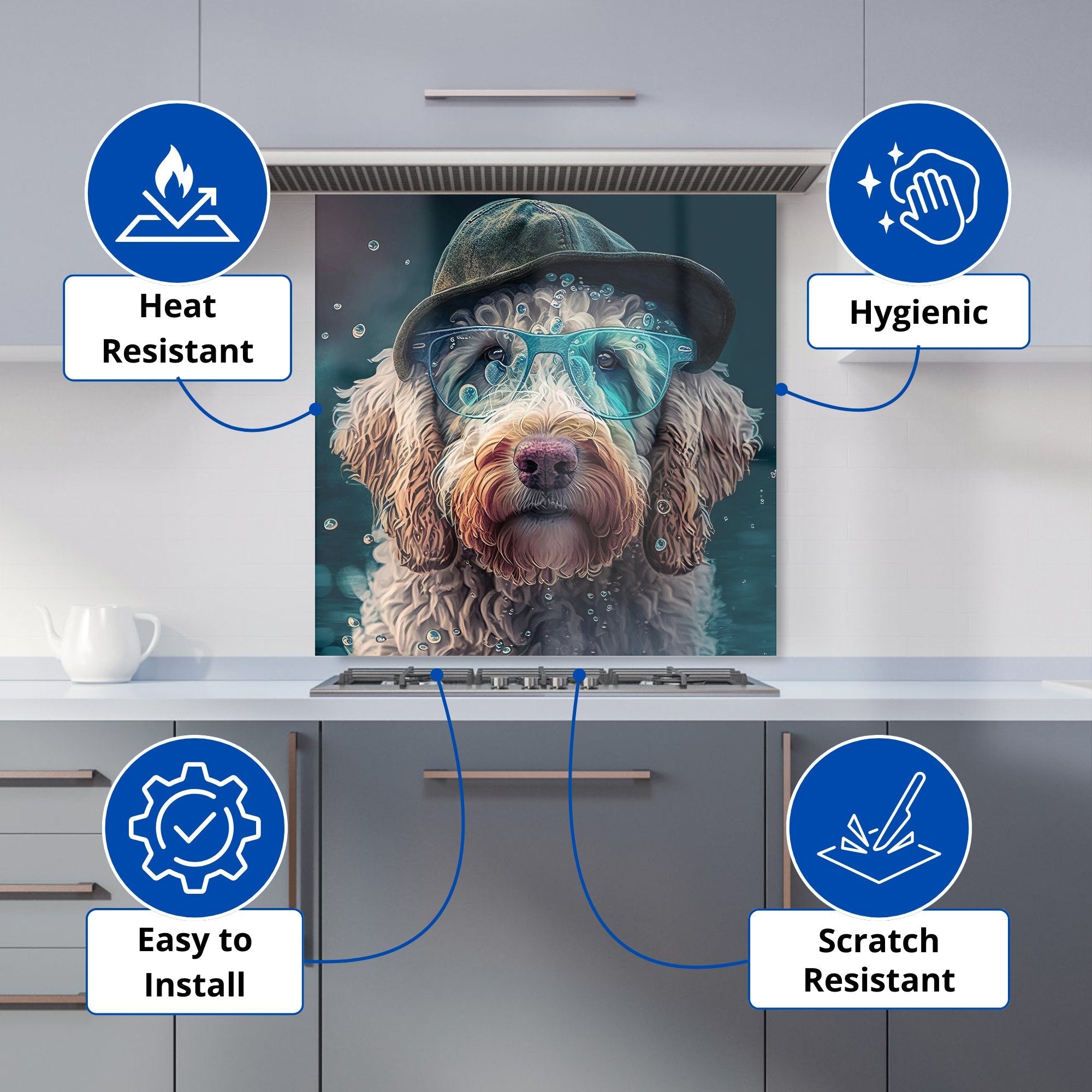 Heat Resistant

Hygienic

Easy to Install

Scratch Resistant