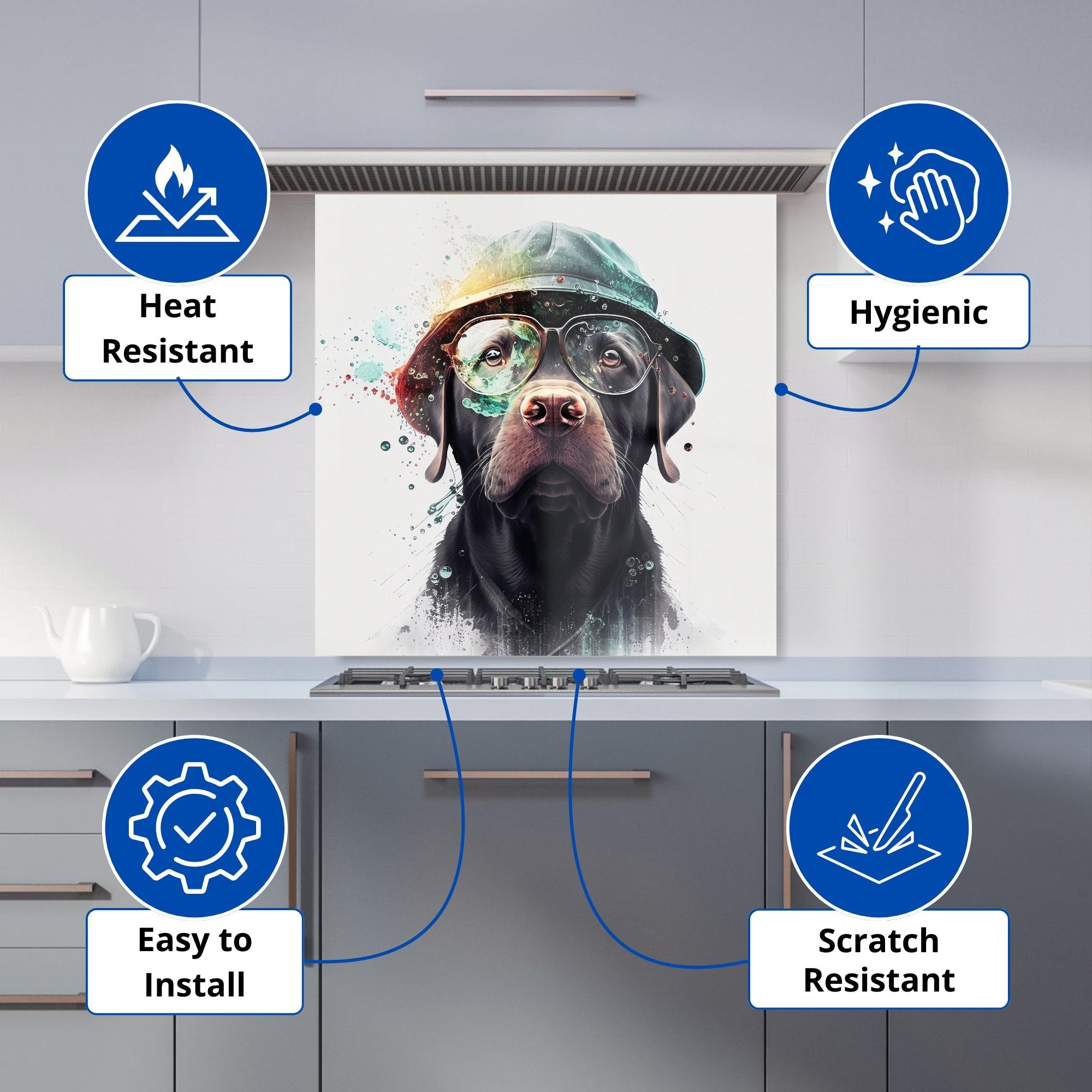 Heat Resistant

Hygienic

Easy to Install

Scratch Resistant