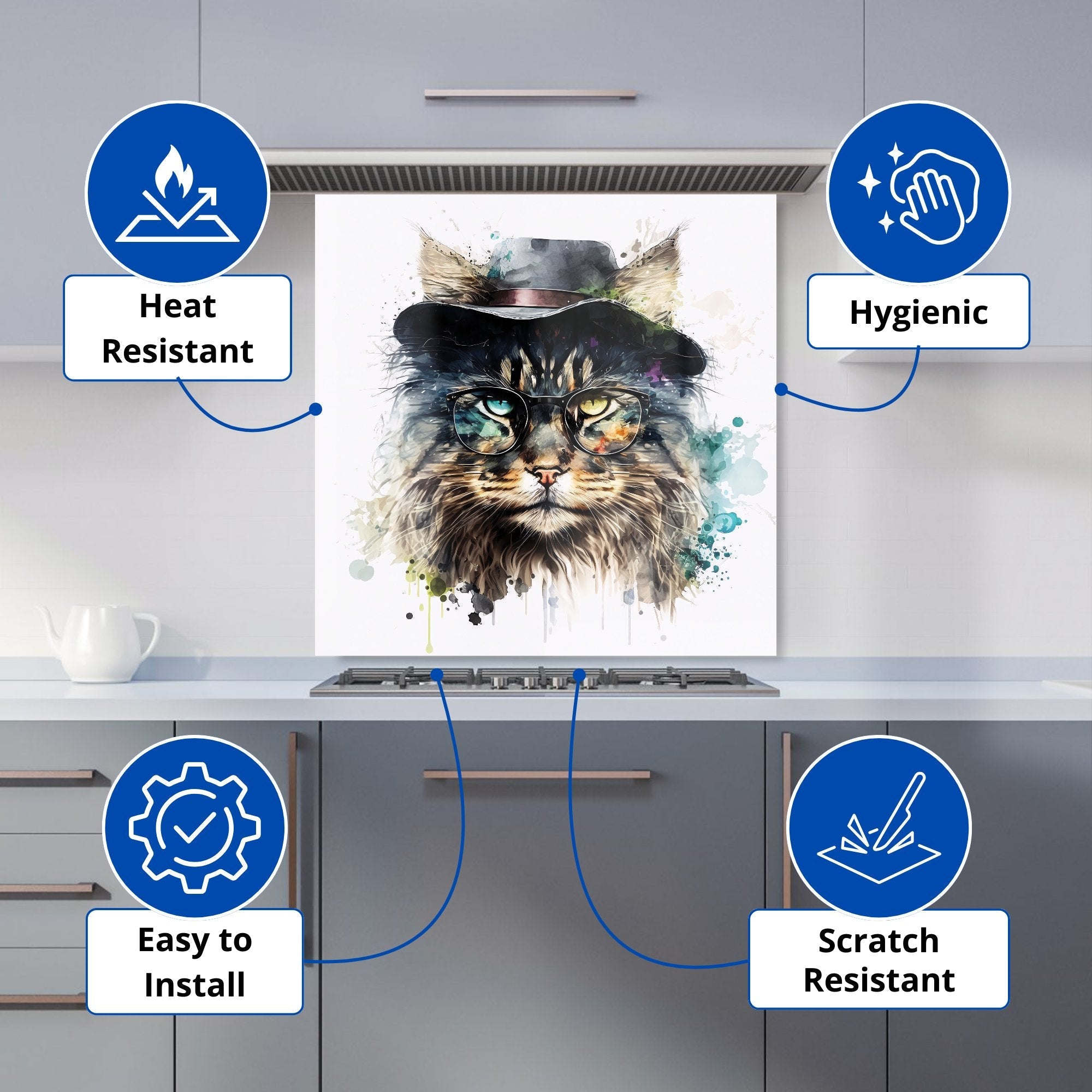 Heat Resistant

Hygienic

Easy to Install

Scratch Resistant