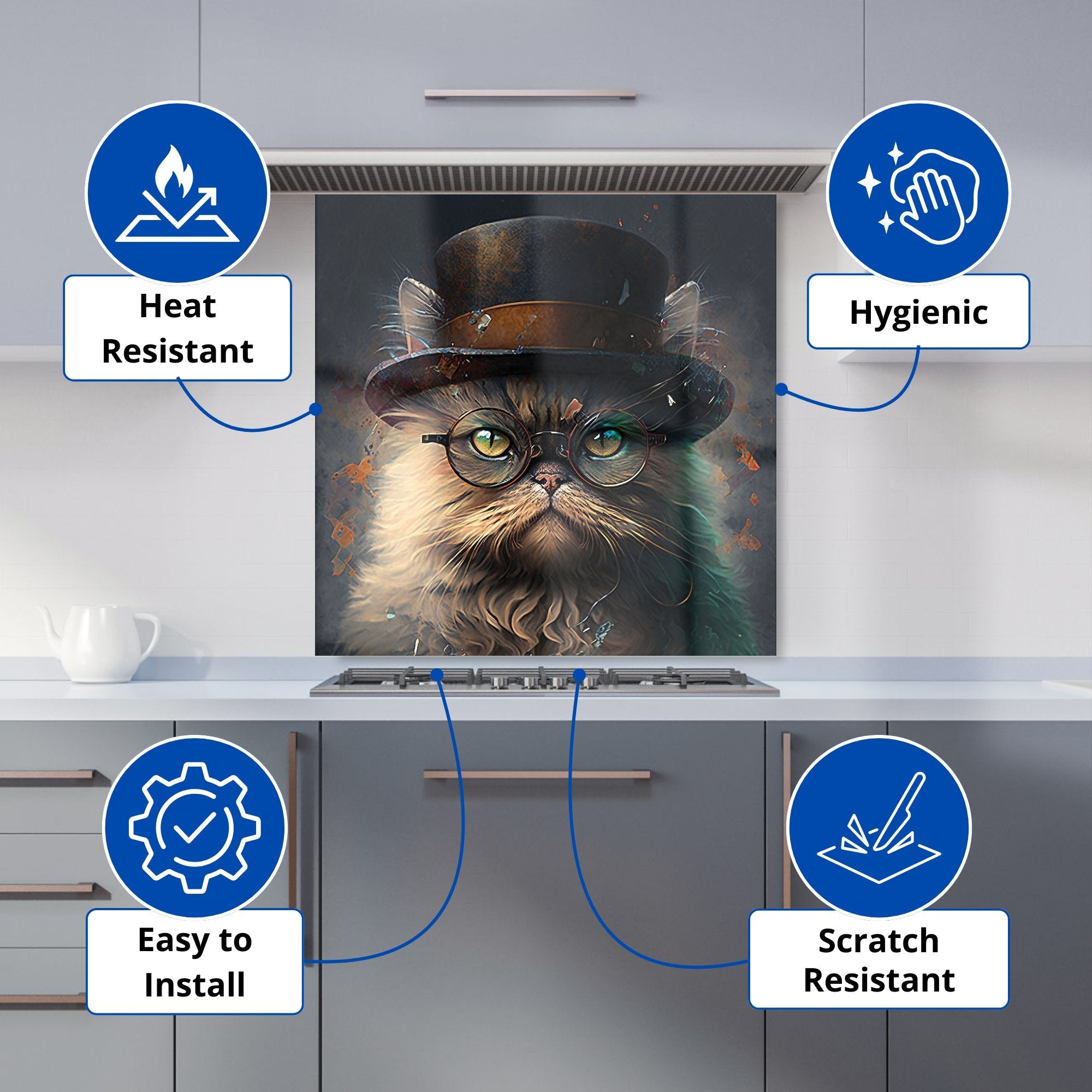 Heat Resistant

Hygienic

Easy to Install

Scratch Resistant