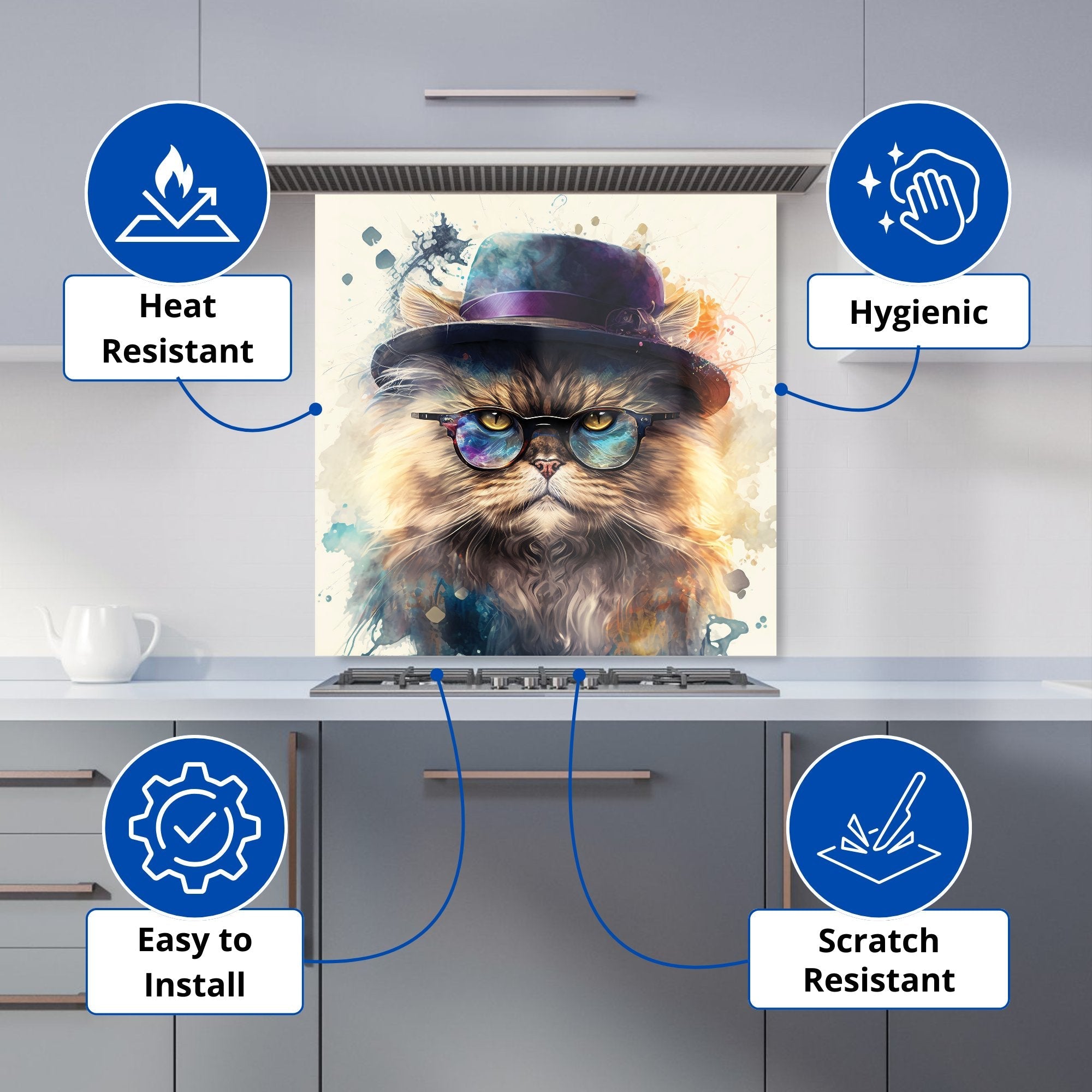 Heat Resistant

Hygienic

Easy to Install

Scratch Resistant