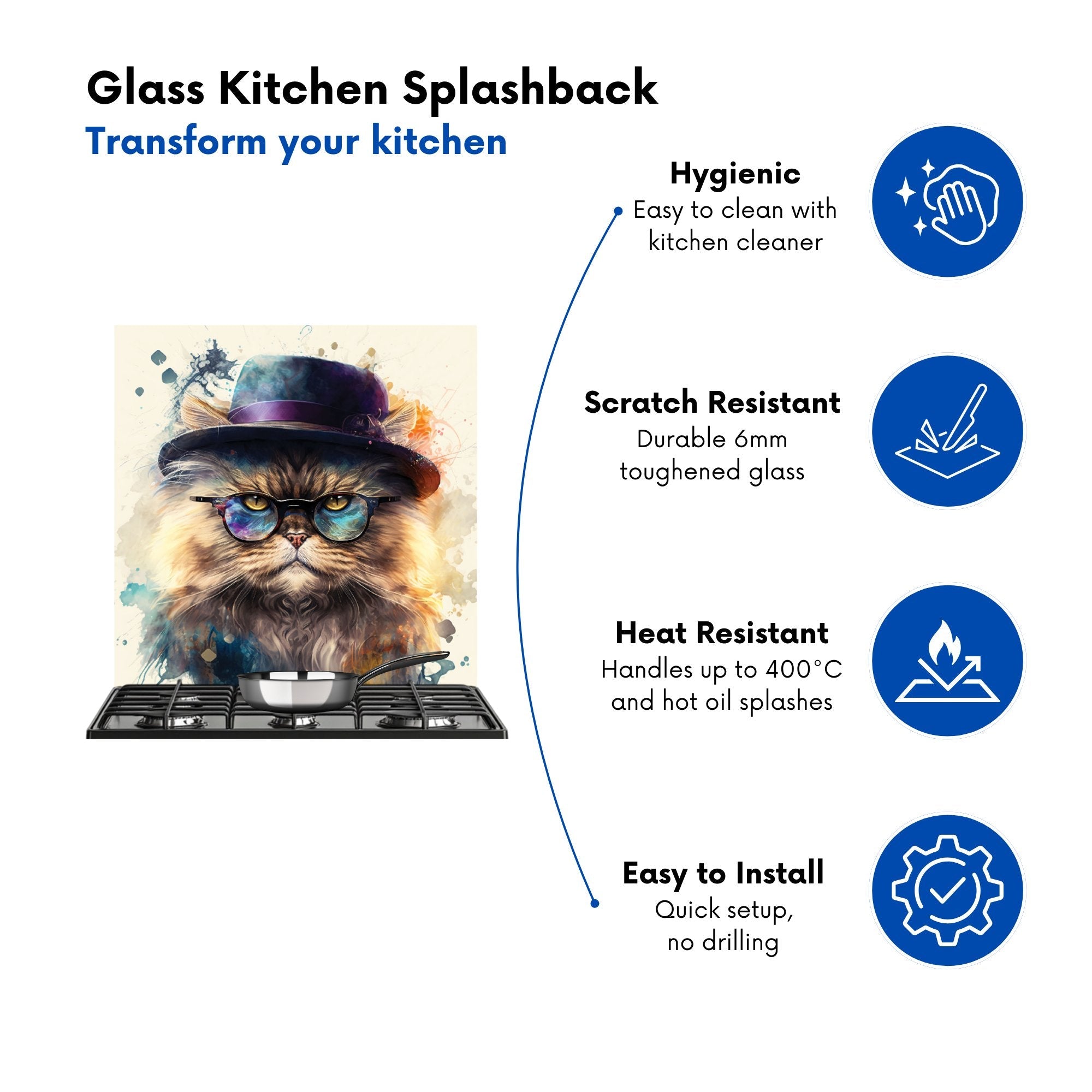 Glass Kitchen Splashback
Transform your kitchen

Hygienic
Easy to clean with kitchen cleaner

Scratch Resistant
Durable 6mm toughened glass

Heat Resistant
Handles up to 400°C and hot oil splashes

Easy to Install
Quick setup, no drilling