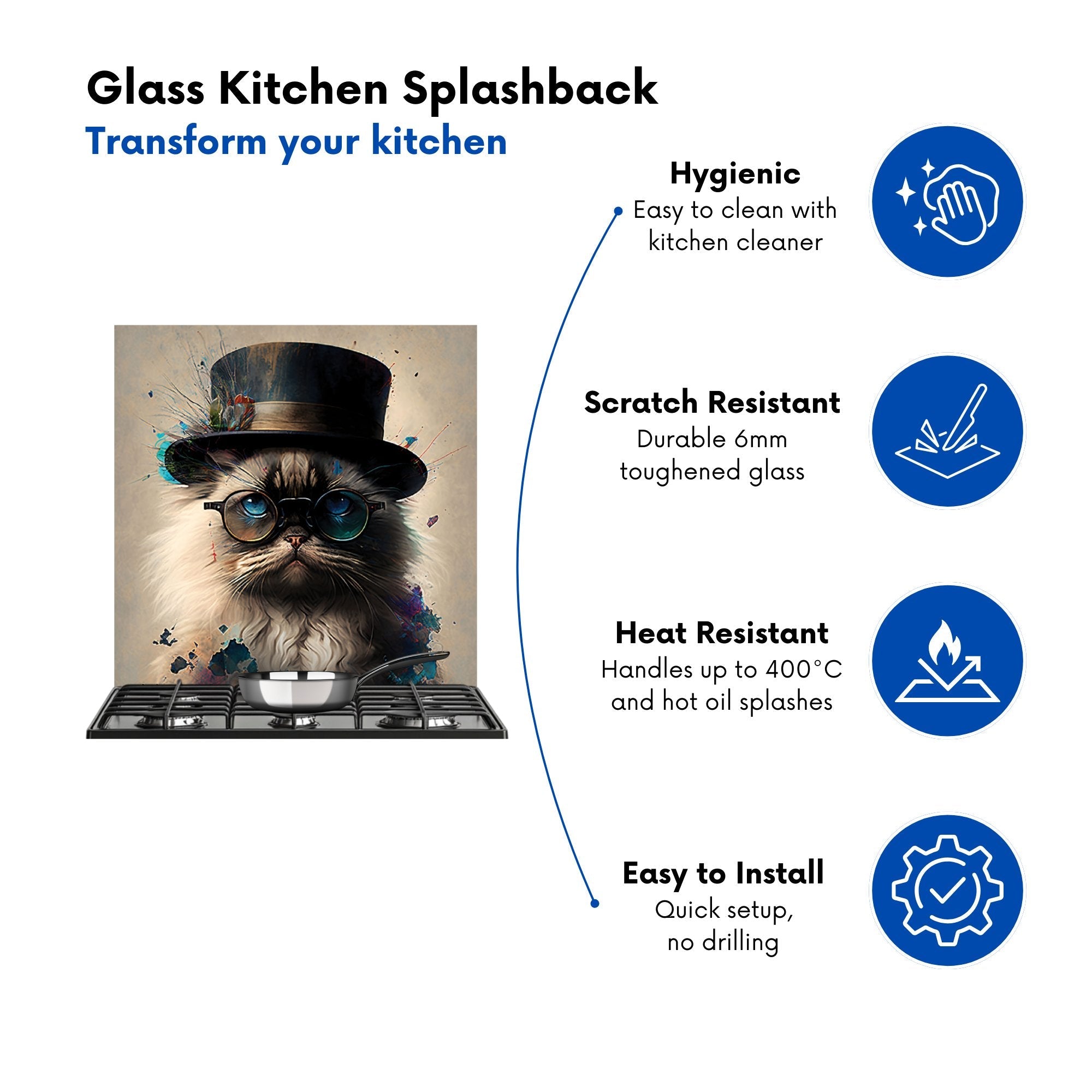 Glass Kitchen Splashback
Transform your kitchen

Hygienic
Easy to clean with kitchen cleaner

Scratch Resistant
Durable 6mm toughened glass

Heat Resistant
Handles up to 400°C and hot oil splashes

Easy to Install
Quick setup, no drilling