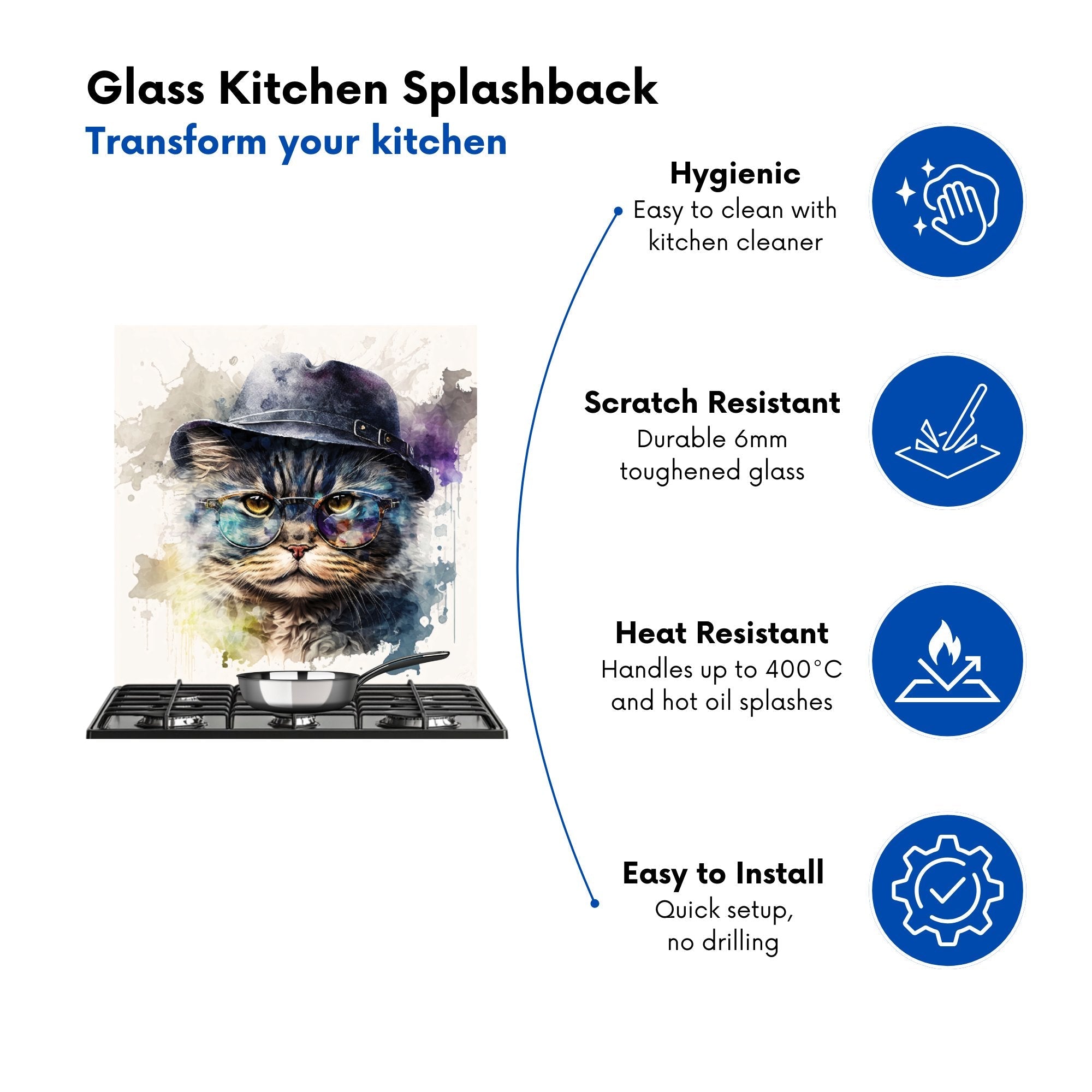 Glass Kitchen Splashback
Transform your kitchen

Hygienic
Easy to clean with kitchen cleaner

Scratch Resistant
Durable 6mm toughened glass

Heat Resistant
Handles up to 400°C and hot oil splashes

Easy to Install
Quick setup, no drilling