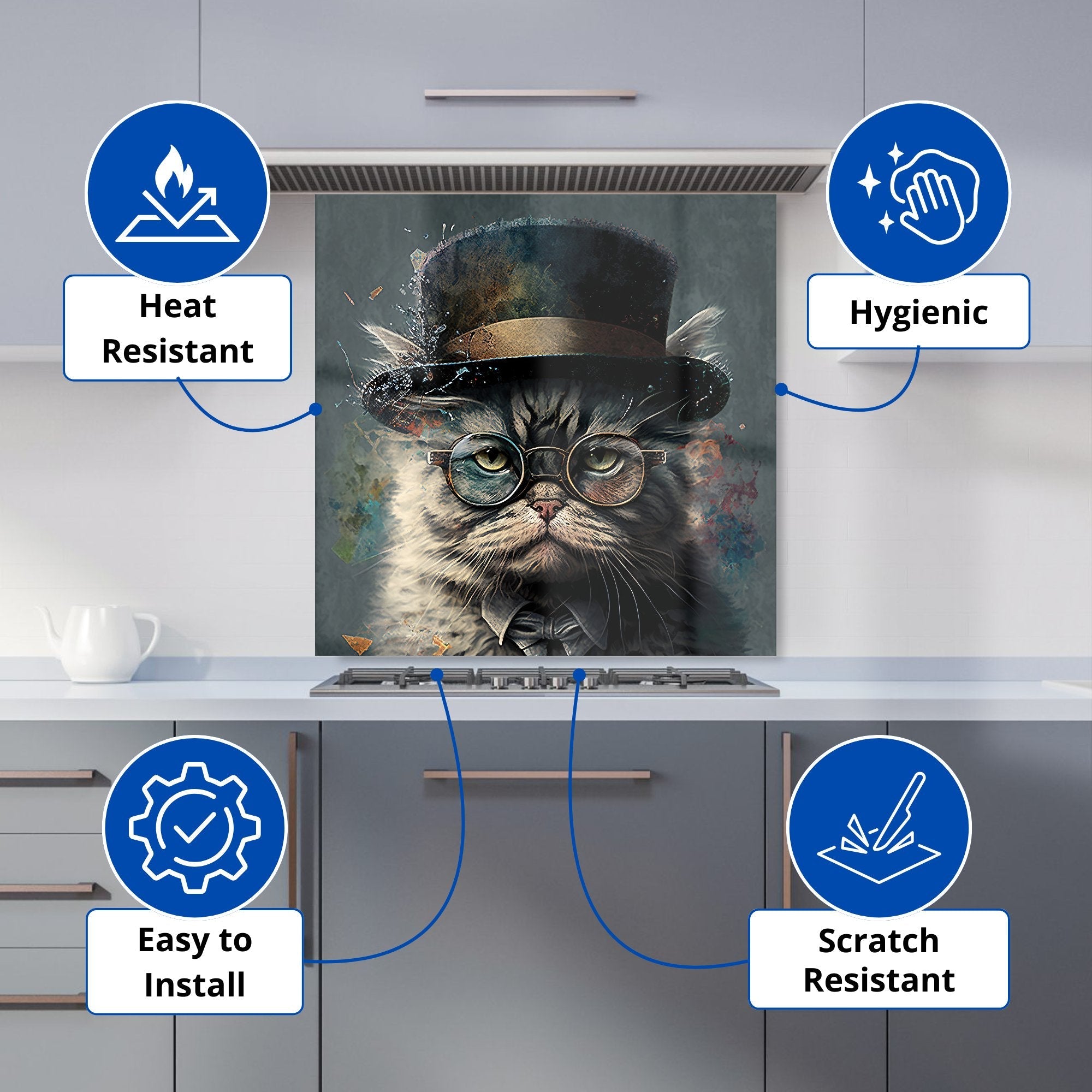 Heat Resistant

Hygienic

Easy to Install

Scratch Resistant