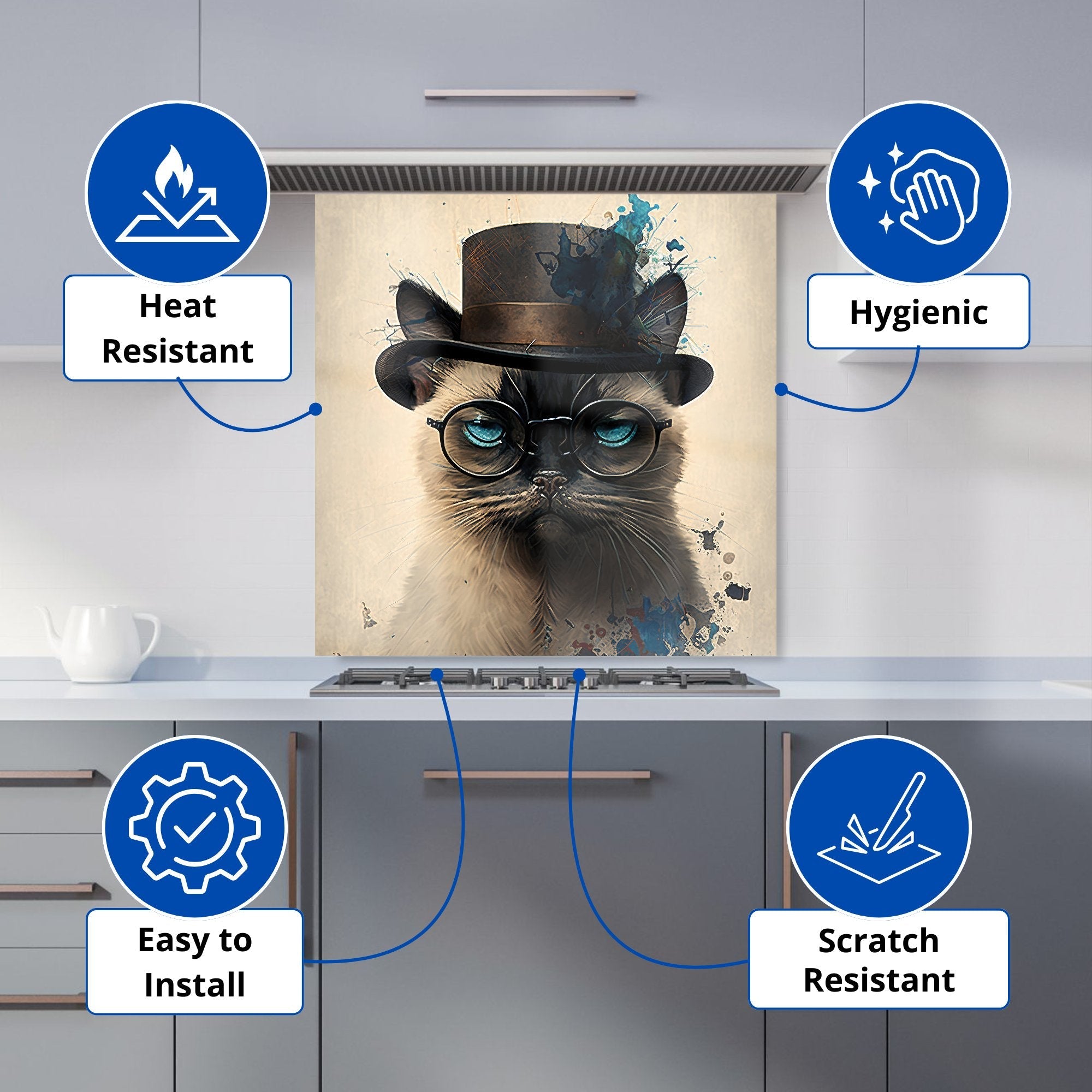 Heat Resistant

Hygienic

Easy to Install

Scratch Resistant