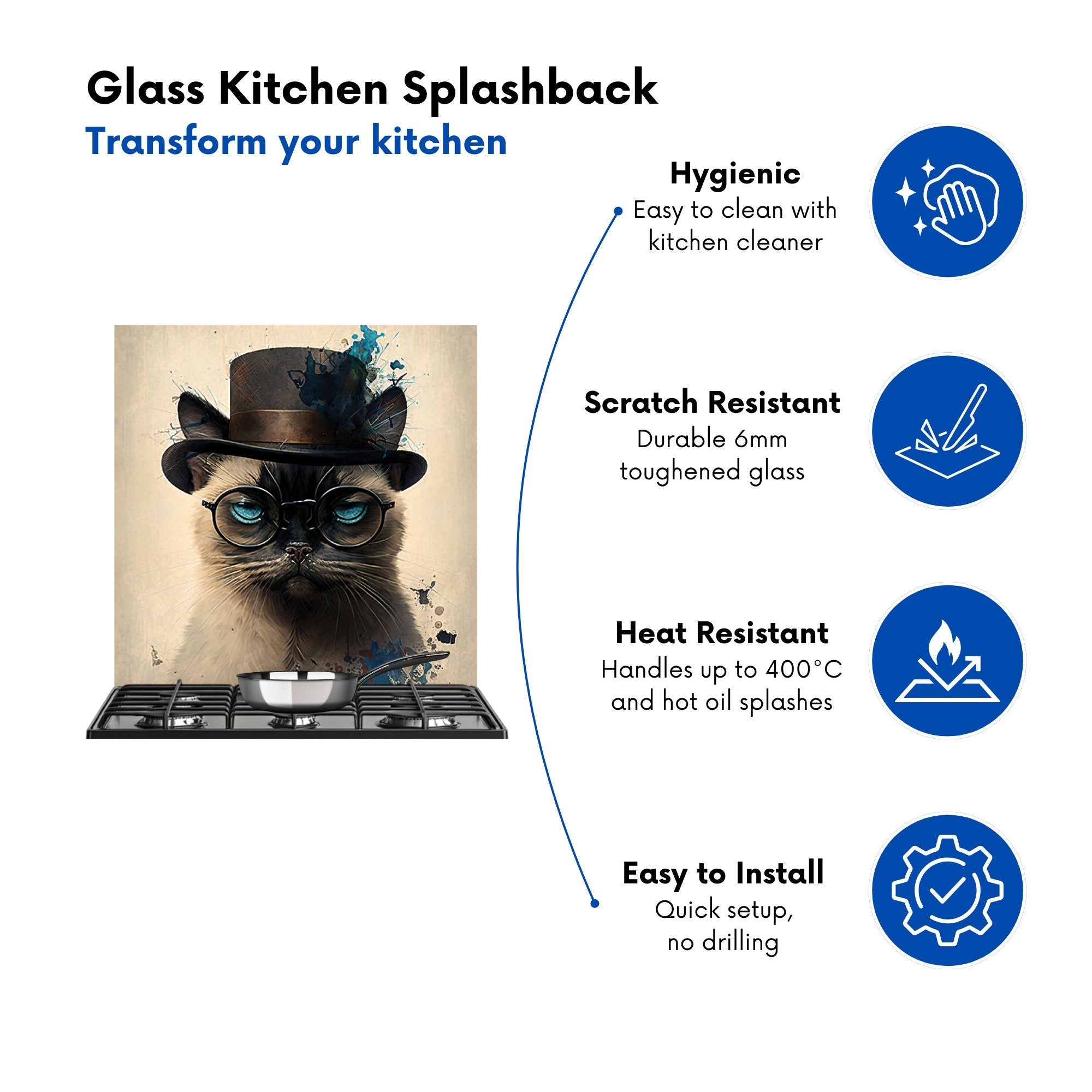 Glass Kitchen Splashback
Transform your kitchen

Hygienic
Easy to clean with kitchen cleaner

Scratch Resistant
Durable 6mm toughened glass

Heat Resistant
Handles up to 400°C and hot oil splashes

Easy to Install
Quick setup, no drilling