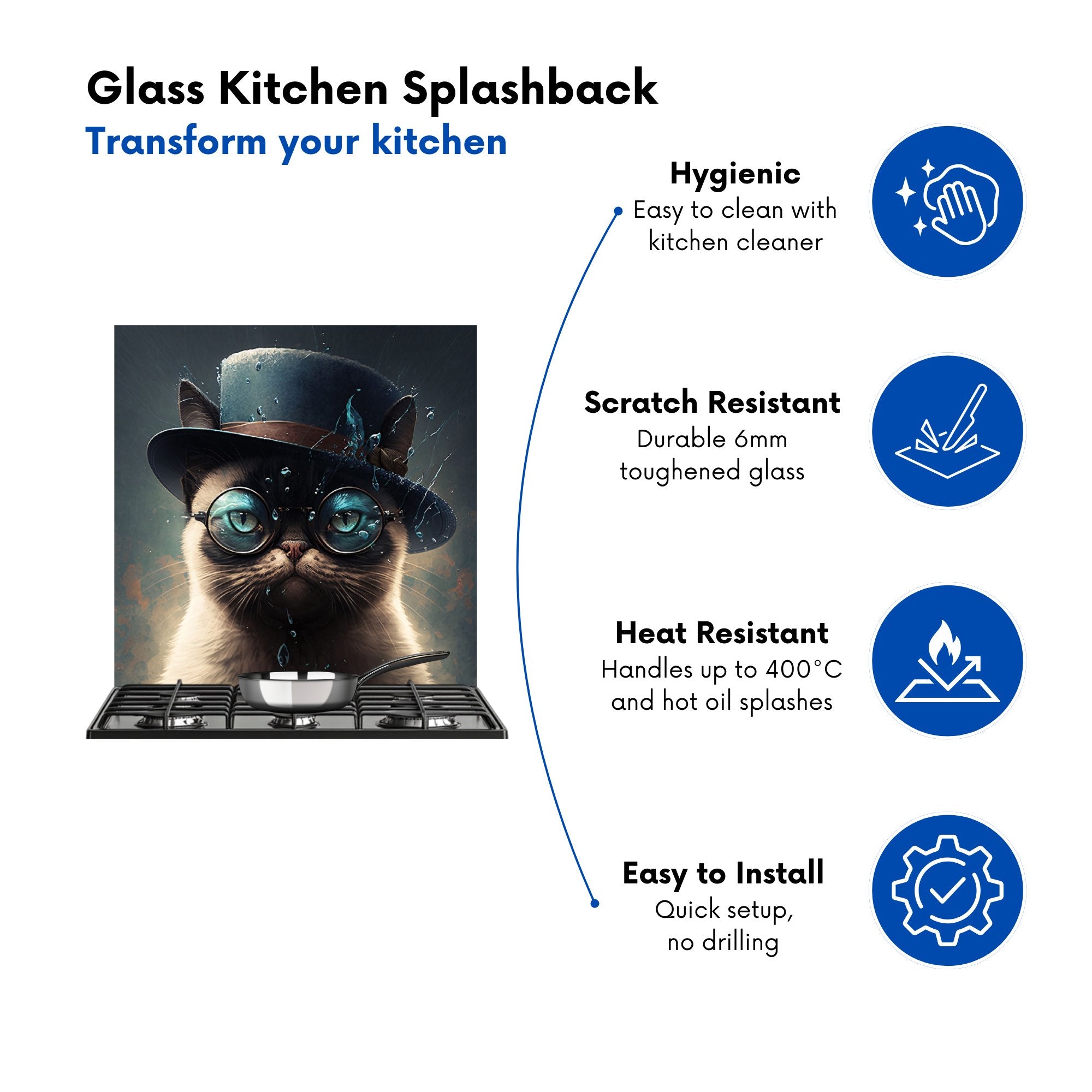 Glass Kitchen Splashback
Transform your kitchen

Hygienic
Easy to clean with kitchen cleaner

Scratch Resistant
Durable 6mm toughened glass

Heat Resistant
Handles up to 400°C and hot oil splashes

Easy to Install
Quick setup, no drilling