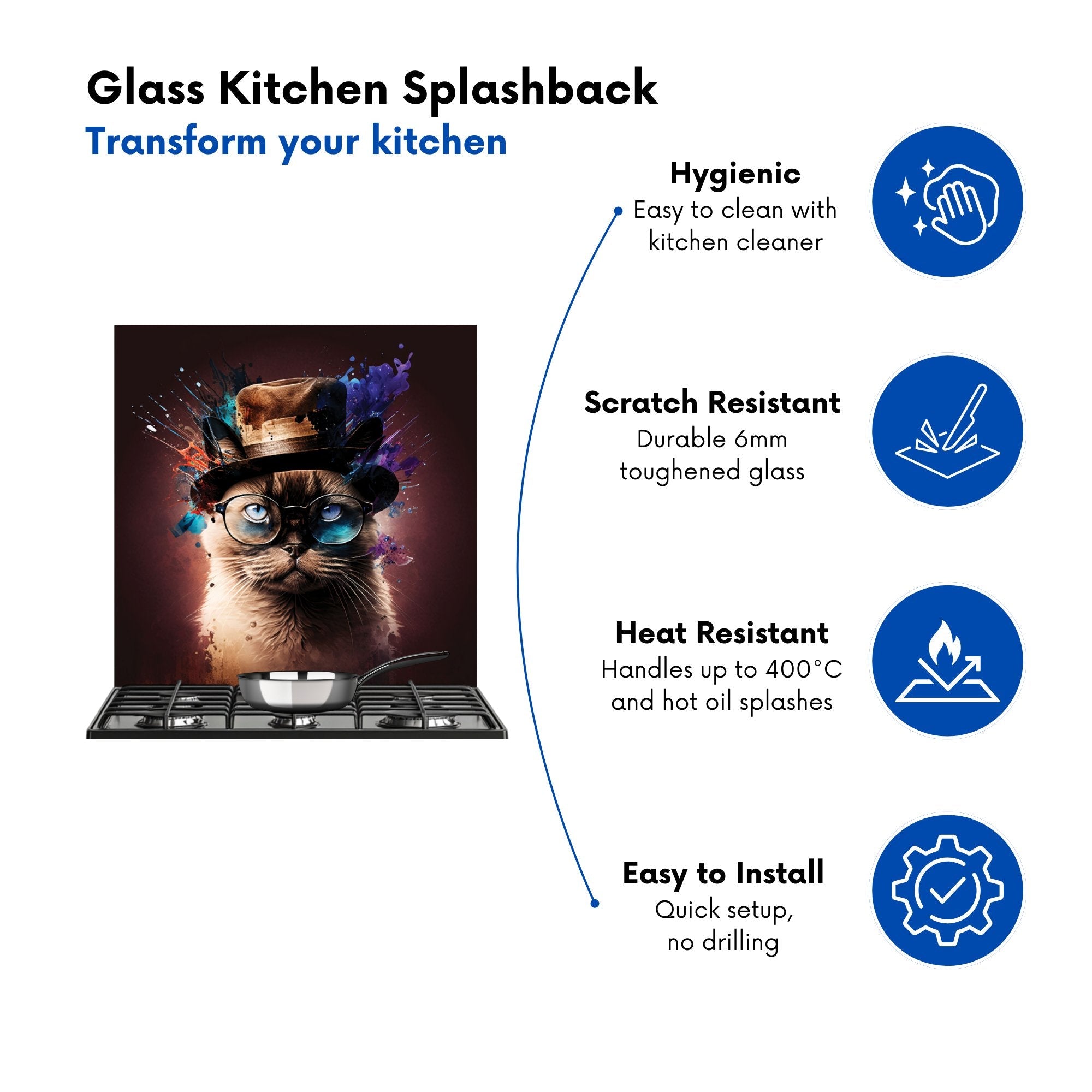 Glass Kitchen Splashback
Transform your kitchen

Hygienic
Easy to clean with kitchen cleaner

Scratch Resistant
Durable 6mm toughened glass

Heat Resistant
Handles up to 400°C and hot oil splashes

Easy to Install
Quick setup, no drilling